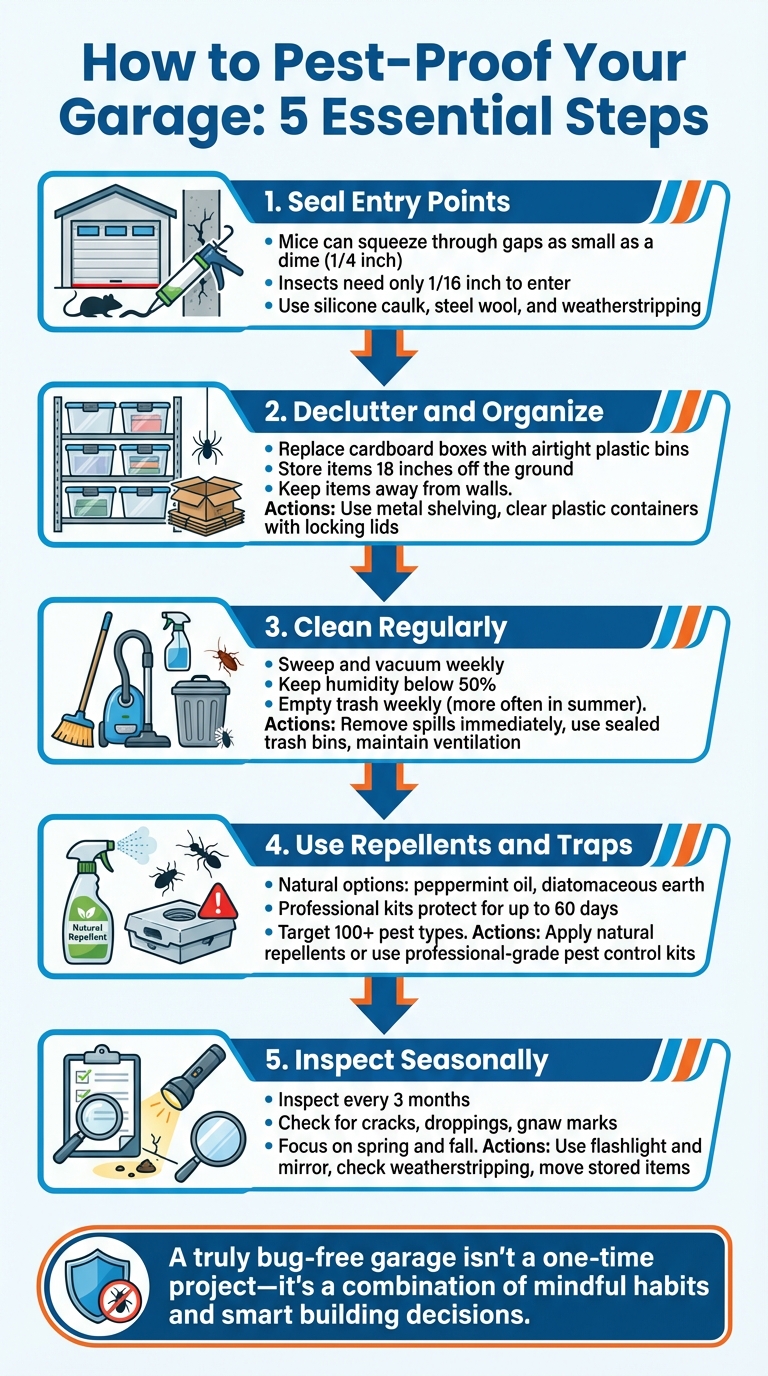 How to Pest-Proof Your Garage: 5 Essential Steps

1. Seal Entry Points

• Mice can squeeze through gaps as small as a dime (1/4 inch)
• Insects need only 1/16 inch to enter
• Use silicone caulk, steel wool, and weatherstripping

2. Declutter and Organize

• Replace cardboard boxes with airtight plastic bins
• Store items 18 inches off the ground
• Keep items away from walls.
Actions: Use metal shelving, clear plastic containers with locking lids

3. Clean Regularly

• Sweep and vacuum weekly
• Keep humidity below 50%
• Empty trash weekly (more often in summer).
Actions: Remove spills immediately, use sealed trash bins, maintain ventilation

4. Use Repellents and Traps

Natural Repellent

• Natural options: peppermint oil, diatomaceous earth
• Professional kits protect for up to 60 days
• Target 100+ pest types. Actions: Apply natural repellents or use professional-grade pest control kits

5. Inspect Seasonally

• Inspect every 3 months
• Check for cracks, droppings, gnaw marks
• Focus on spring and fall. Actions: Use flashlight and mirror, check weatherstripping, move stored items

A truly bug-free garage isn't a one-time project—it's a combination of mindful habits and smart building decisions.