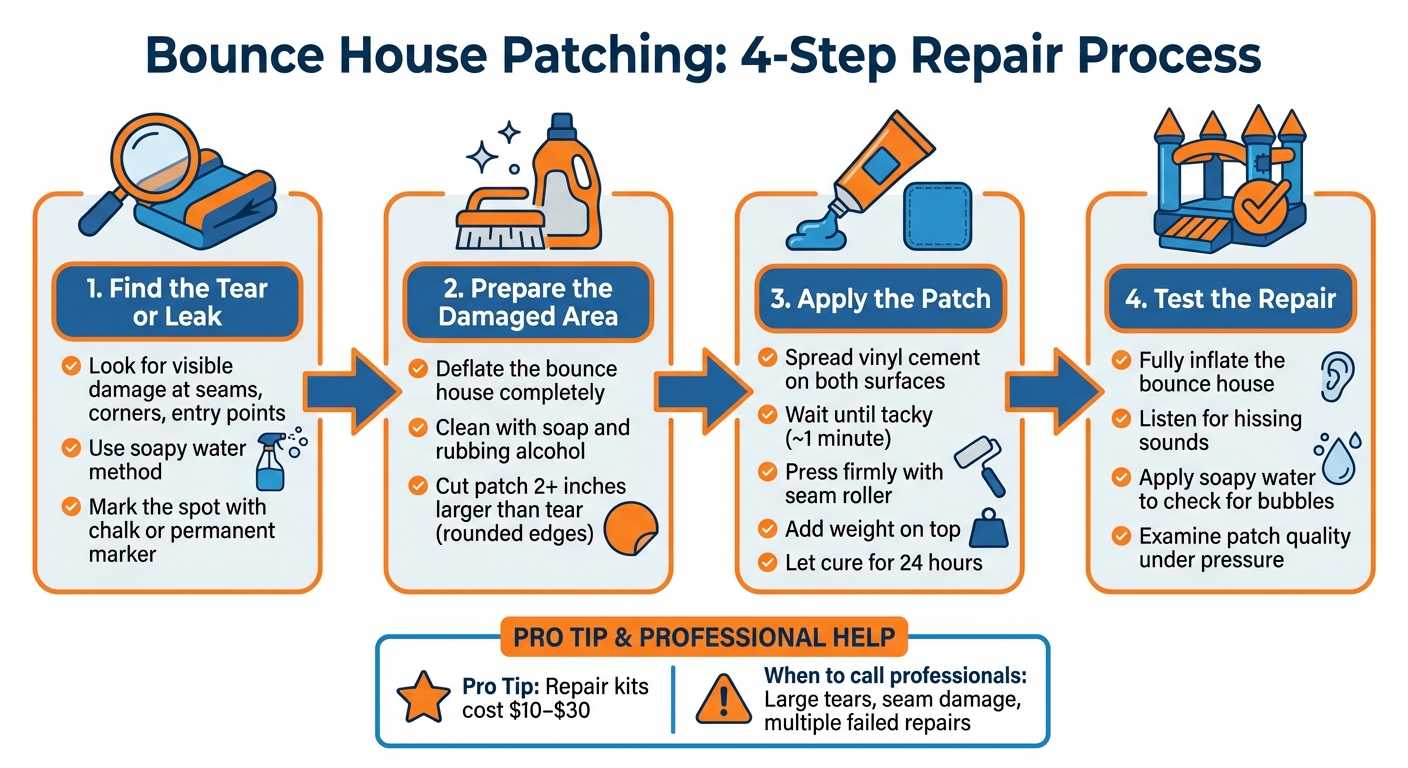 Bounce House Patching: 4-Step Repair Process

1. Find the Tear or Leak

Look for visible damage at seams, corners, entry points

Use soapy water method

Mark the spot with chalk or permanent marker

2. Prepare the Damaged Area

Deflate the bounce house completely

Clean with soap and rubbing alcohol

Cut patch 2+ inches larger than tear (rounded edges)

3. Apply the Patch

Spread vinyl cement on both surfaces

Wait until tacky (~1 minute)

Press firmly with seam roller

Add weight on top

Let cure for 24 hours

4. Test the Repair

Fully inflate the bounce house

Listen for hissing sounds

Apply soapy water to check for bubbles

Examine patch quality under pressure

PRO TIP & PROFESSIONAL HELP

Pro Tip: Repair kits cost \$10–\$30

When to call professionals: Large tears, seam damage, multiple failed repairs