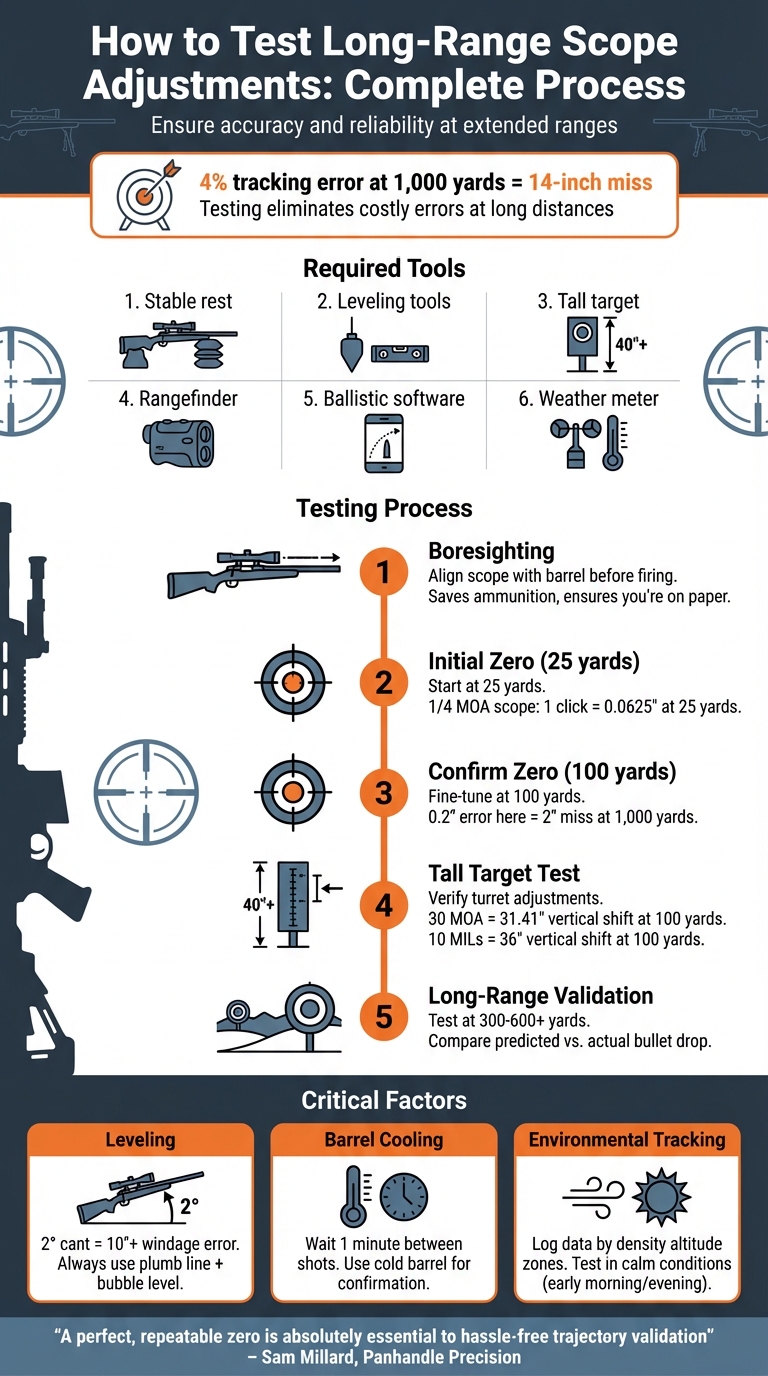 How to Test Long-Range Scope Adjustments: Complete Process

Ensure accuracy and reliability at extended ranges

4% tracking error at 1,000 yards = 14-inch miss
Testing eliminates costly errors at long distances

Required Tools

1. Stable rest
2. Leveling tools
3. Tall target
40"+
4. Rangefinder
5. Ballistic software
6. Weather meter

Testing Process

1
Boresighting
Align scope with barrel before firing. Saves ammunition, ensures you're on paper.

2
Initial Zero (25 yards)
Start at 25 yards.
1/4 MOA scope: 1 click = 0.0625" at 25 yards.

3
Confirm Zero (100 yards)
Fine-tune at 100 yards.
0.2" error here = 2" miss at 1,000 yards.

40"+
4
Tall Target Test
Verify turret adjustments.
30 MOA = 31.41" vertical shift at 100 yards.
10 MILs = 36" vertical shift at 100 yards.

5
Long-Range Validation
Test at 300-600+ yards.
Compare predicted vs. actual bullet drop.

Critical Factors

Leveling
2°
2° cant = 10"+ windage error. Always use plumb line + bubble level.

Barrel Cooling
Wait 1 minute between shots. Use cold barrel for confirmation.

Environmental Tracking
Log data by density altitude zones. Test in calm conditions (early morning/evening).

"A perfect, repeatable zero is absolutely essential to hassle-free trajectory validation"
– Sam Millard, Panhandle Precision