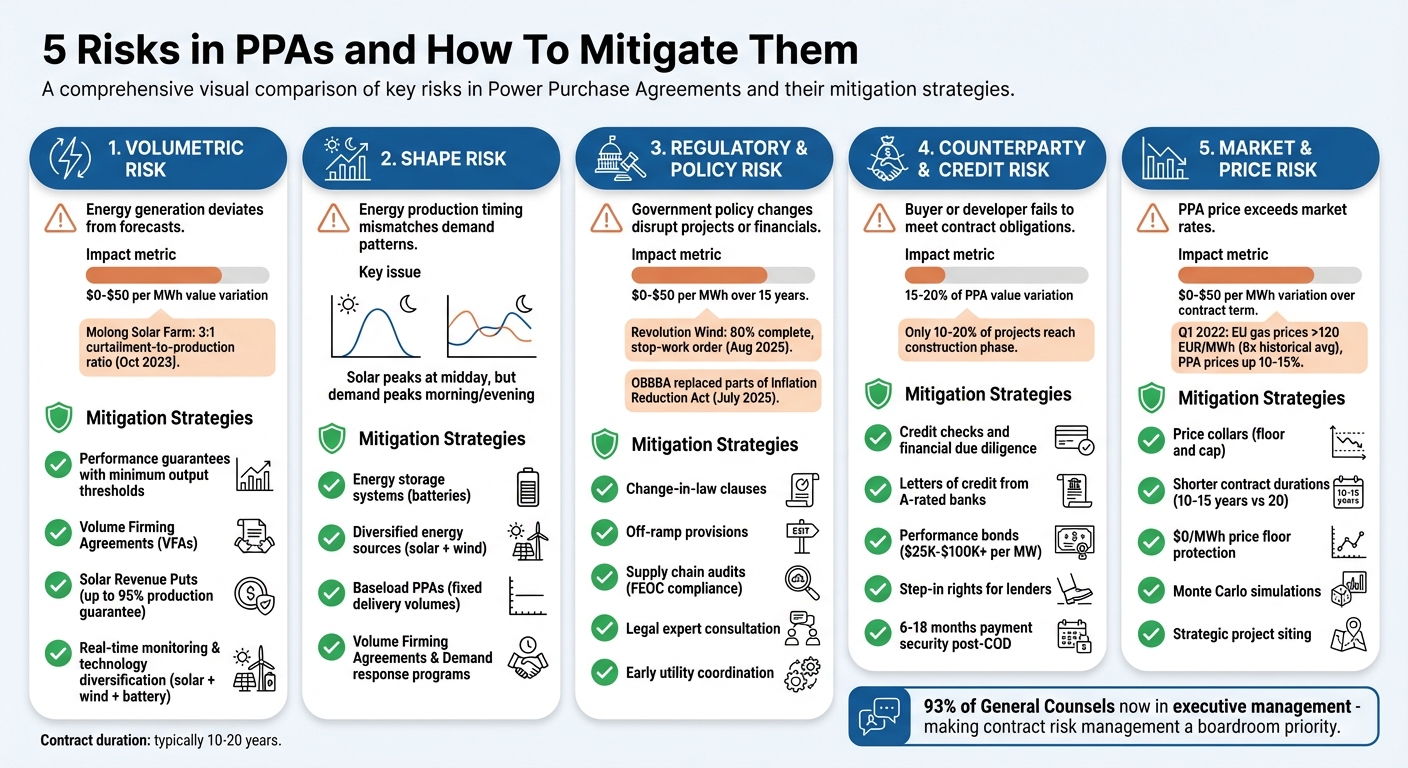 5 Risks in PPAs and How To Mitigate Them

A comprehensive visual comparison of key risks in Power Purchase Agreements and their mitigation strategies.

1. VOLUMETRIC RISK

Energy generation deviates from forecasts.

Impact metric

$0-$50 per MWh value variation

Molong Solar Farm: 3:1 curtailment-to-production ratio (Oct 2023).

Mitigation Strategies

Performance guarantees with minimum output thresholds

Volume Firming Agreements (VFAs)

Solar Revenue Puts (up to 95% production guarantee)

Real-time monitoring & technology diversification (solar + wind + battery)

Contract duration: typically 10-20 years.

2. SHAPE RISK

Energy production timing mismatches demand patterns.

Key issue

Solar peaks at midday, but demand peaks morning/evening

Mitigation Strategies

Energy storage systems (batteries)

Diversified energy sources (solar + wind)

Baseload PPAs (fixed delivery volumes)

Volume Firming Agreements & Demand response programs

3. REGULATORY & POLICY RISK

Government policy changes disrupt projects or financials.

Impact metric

$0-$50 per MWh over 15 years.

Revolution Wind: 80% complete, stop-work order (Aug 2025).

OBBBA replaced parts of Inflation Reduction Act (July 2025).

Mitigation Strategies

Change-in-law clauses

Off-ramp provisions

EXIT

Supply chain audits (FEOC compliance)

Legal expert consultation

Early utility coordination

4. COUNTERPARTY & CREDIT RISK

Buyer or developer fails to meet contract obligations.

Impact metric

15-20% of PPA value variation

Only 10-20% of projects reach construction phase.

Mitigation Strategies

Credit checks and financial due diligence

Letters of credit from A-rated banks

Performance bonds ($25K-$100K+ per MW)

Step-in rights for lenders

6-18 months payment security post-COD

5. MARKET & PRICE RISK

PPA price exceeds market rates.

Impact metric

$0-$50 per MWh variation over contract term.

Q1 2022: EU gas prices >120 EUR/MWh (8x historical avg), PPA prices up 10-15%.

Mitigation Strategies

Price collars (floor and cap)

Shorter contract durations (10-15 years vs 20)

10-15 years

$0/MWh price floor protection

Monte Carlo simulations

Strategic project siting

93% of General Counsels now in executive management - making contract risk management a boardroom priority.