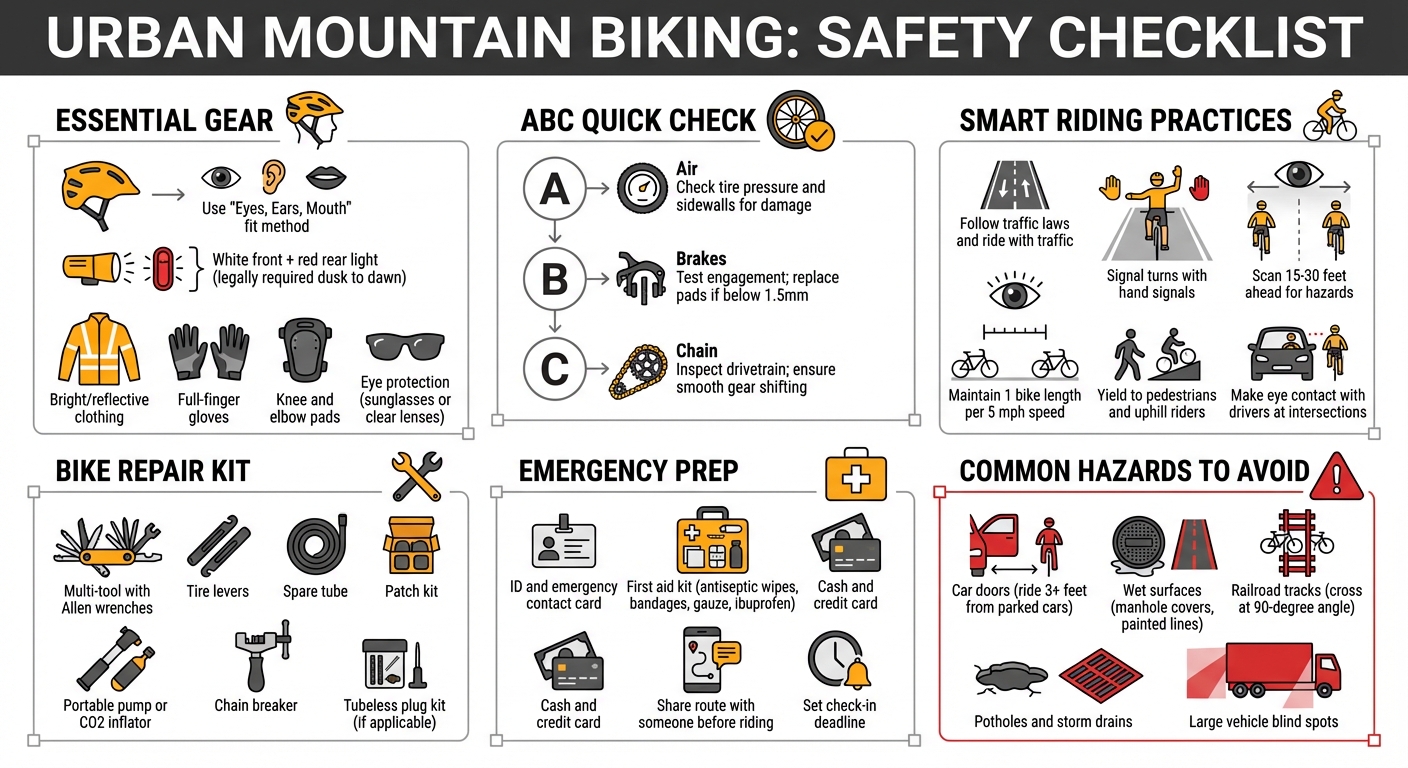 URBAN MOUNTAIN BIKING: SAFETY CHECKLIST

ESSENTIAL GEAR

Use "Eyes, Ears, Mouth" fit method

White front + red rear light (legally required dusk to dawn)

Bright/reflective clothing

Full-finger gloves

Knee and elbow pads

Eye protection (sunglasses or clear lenses)

ABC QUICK CHECK

A
Air
Check tire pressure and sidewalls for damage

B
Brakes
Test engagement; replace pads if below 1.5mm

C
Chain
Inspect drivetrain; ensure smooth gear shifting

SMART RIDING PRACTICES

Follow traffic laws and ride with traffic

Signal turns with hand signals

Scan 15-30 feet ahead for hazards

Maintain 1 bike length per 5 mph speed

Yield to pedestrians and uphill riders

Make eye contact with drivers at intersections

BIKE REPAIR KIT

Multi-tool with Allen wrenches

Tire levers

Spare tube

Patch kit

Portable pump or CO2 inflator

Chain breaker

Tubeless plug kit (if applicable)

EMERGENCY PREP

ID and emergency contact card

First aid kit (antiseptic wipes, bandages, gauze, ibuprofen)

Cash and credit card

Cash and credit card

Share route with someone before riding

Set check-in deadline

COMMON HAZARDS TO AVOID

Car doors (ride 3+ feet from parked cars)

Wet surfaces (manhole covers, painted lines)

Railroad tracks (cross at 90-degree angle)

Potholes and storm drains

Large vehicle blind spots