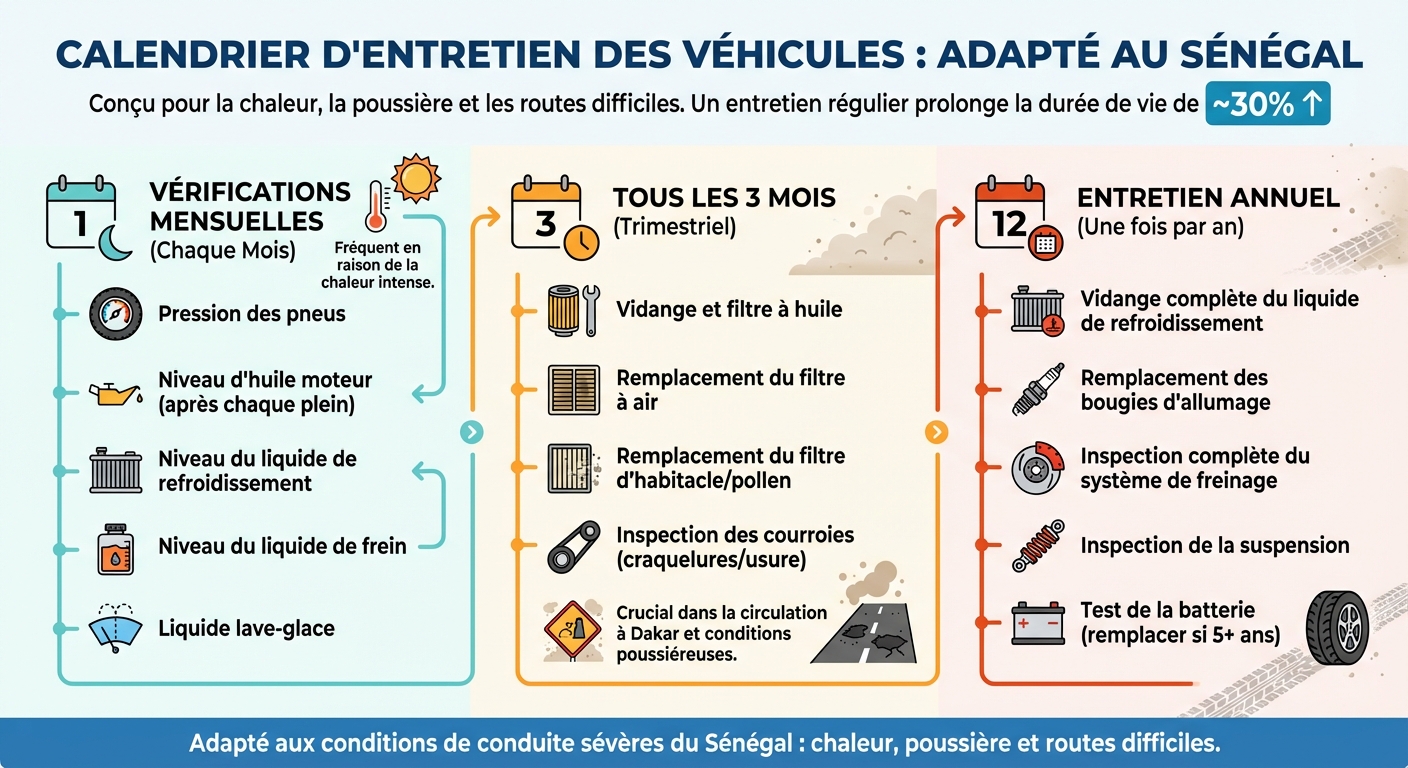 CALENDRIER D'ENTRETIEN DES VÉHICULES : ADAPTÉ AU SÉNÉGAL

Conçu pour la chaleur, la poussière et les routes difficiles. Un entretien régulier prolonge la durée de vie de ~30% ↑

1

VÉRIFICATIONS MENSUELLES
(Chaque Mois)

Fréquent en raison de la chaleur intense.

Pression des pneus

Niveau d'huile moteur (après chaque plein)

Niveau du liquide de refroidissement

Niveau du liquide de frein

Liquide lave-glace

3

TOUS LES 3 MOIS
(Trimestriel)

Vidange et filtre à huile

Remplacement du filtre à air

Remplacement du filtre d'habitacle/pollen

Inspection des courroies (craquelures/usure)

Crucial dans la circulation à Dakar et conditions poussiéreuses.

12

ENTRETIEN ANNUEL
(Une fois par an)

Vidange complète du liquide de refroidissement

Remplacement des bougies d'allumage

Inspection complète du système de freinage

Inspection de la suspension

Test de la batterie (remplacer si 5+ ans)

Adapté aux conditions de conduite sévères du Sénégal : chaleur, poussière et routes difficiles.