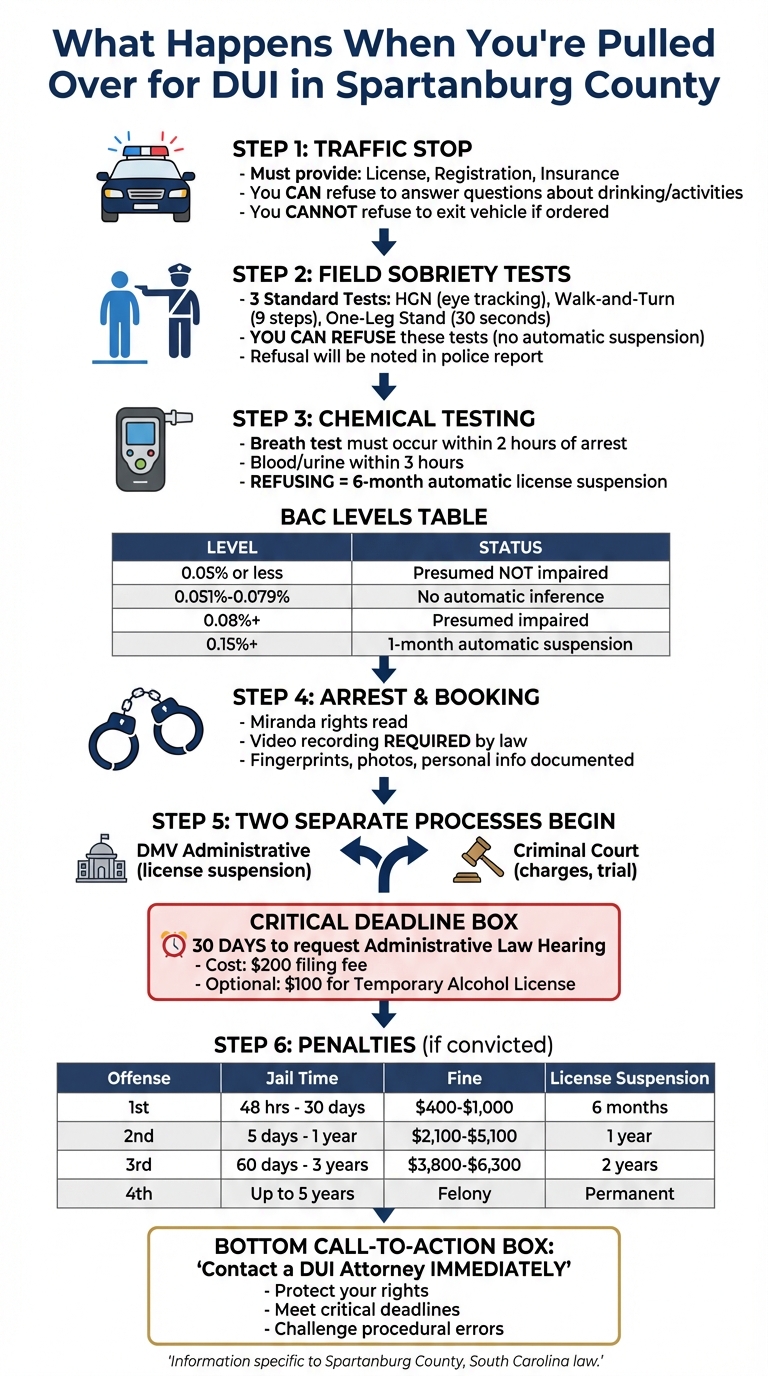 What Happens When You're Pulled Over for DUI in Spartanburg County

STEP 1: TRAFFIC STOP
- Must provide: License, Registration, Insurance
- You CAN refuse to answer questions about drinking/activities
- You CANNOT refuse to exit vehicle if ordered

STEP 2: FIELD SOBRIETY TESTS
- 3 Standard Tests: HGN (eye tracking), Walk-and-Turn (9 steps), One-Leg Stand (30 seconds)
- YOU CAN REFUSE these tests (no automatic suspension)
- Refusal will be noted in police report

STEP 3: CHEMICAL TESTING
- Breath test must occur within 2 hours of arrest
- Blood/urine within 3 hours
- REFUSING = 6-month automatic license suspension

BAC LEVELS TABLE

| LEVEL | STATUS |
|---|---|
| 0.05% or less | Presumed NOT impaired |
| 0.051%-0.079% | No automatic inference |
| 0.08%+ | Presumed impaired |
| 0.15%+ | 1-month automatic suspension |

STEP 4: ARREST & BOOKING
- Miranda rights read
- Video recording REQUIRED by law
- Fingerprints, photos, personal info documented

STEP 5: TWO SEPARATE PROCESSES BEGIN
DMV Administrative (license suspension)
Criminal Court (charges, trial)

CRITICAL DEADLINE BOX
30 DAYS to request Administrative Law Hearing
- Cost: $200 filing fee
- Optional: $100 for Temporary Alcohol License

STEP 6: PENALTIES (if convicted)

| Offense | Jail Time | Fine | License Suspension |
|---|---|---|---|
| 1st | 48 hrs - 30 days | $400-$1,000 | 6 months |
| 2nd | 5 days - 1 year | $2,100-$5,100 | 1 year |
| 3rd | 60 days - 3 years | $3,800-$6,300 | 2 years |
| 4th | Up to 5 years | Felony | Permanent |

BOTTOM CALL-TO-ACTION BOX:
'Contact a DUI Attorney IMMEDIATELY'
- Protect your rights
- Meet critical deadlines
- Challenge procedural errors

'Information specific to Spartanburg County, South Carolina law.'