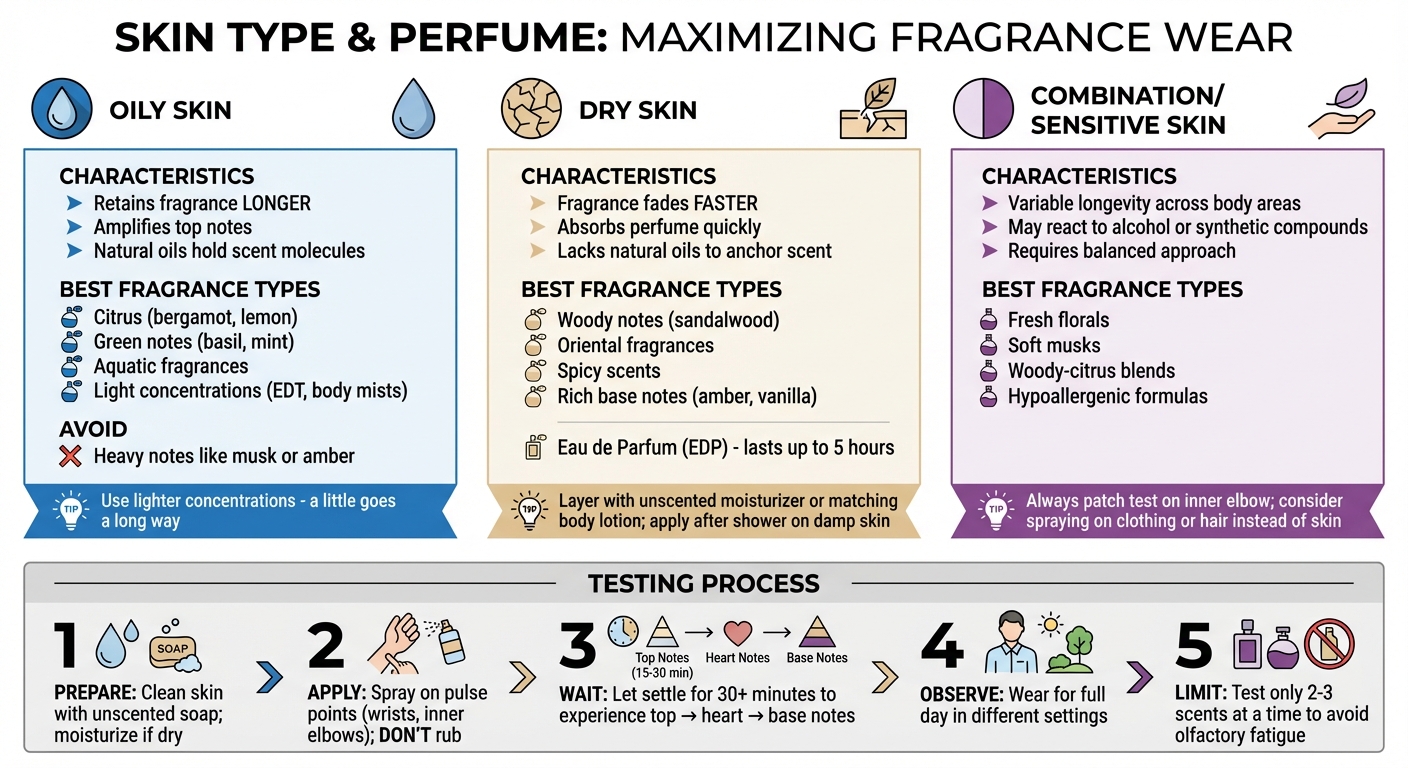 SKIN TYPE & PERFUME: MAXIMIZING FRAGRANCE WEAR

OILY SKIN

CHARACTERISTICS
Retains fragrance LONGER
Amplifies top notes
Natural oils hold scent molecules

BEST FRAGRANCE TYPES
Citrus (bergamot, lemon)
Green notes (basil, mint)
Aquatic fragrances
Light concentrations (EDT, body mists)

AVOID
Heavy notes like musk or amber

TIP
Use lighter concentrations - a little goes a long way

DRY SKIN

CHARACTERISTICS
Fragrance fades FASTER
Absorbs perfume quickly
Lacks natural oils to anchor scent

BEST FRAGRANCE TYPES
Woody notes (sandalwood)
Oriental fragrances
Spicy scents
Rich base notes (amber, vanilla)

Eau de Parfum (EDP) - lasts up to 5 hours

TIP
Layer with unscented moisturizer or matching body lotion; apply after shower on damp skin

COMBINATION/ SENSITIVE SKIN

CHARACTERISTICS
Variable longevity across body areas
May react to alcohol or synthetic compounds
Requires balanced approach

BEST FRAGRANCE TYPES
Fresh florals
Soft musks
Woody-citrus blends
Hypoallergenic formulas

TIP
Always patch test on inner elbow; consider spraying on clothing or hair instead of skin

TESTING PROCESS

1 SOAP
PREPARE: Clean skin with unscented soap; moisturize if dry

2
APPLY: Spray on pulse points (wrists, inner elbows); DON'T rub

3 Top Notes (15-30 min) → Heart Notes → Base Notes
WAIT: Let settle for 30+ minutes to experience top → heart → base notes

4
OBSERVE: Wear for full day in different settings

5
LIMIT: Test only 2-3 scents at a time to avoid olfactory fatigue