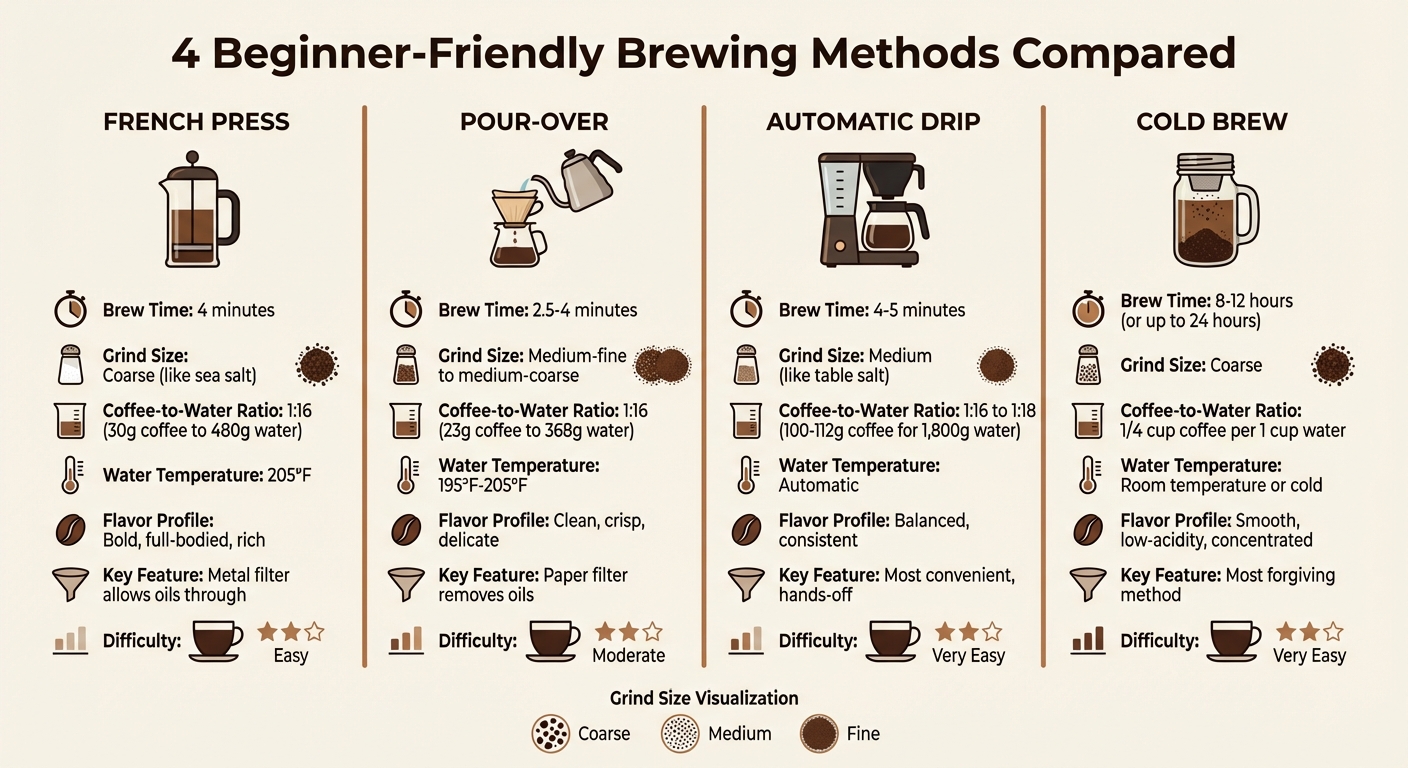 4 Beginner-Friendly Brewing Methods Compared

FRENCH PRESS

Brew Time: 4 minutes

Grind Size: Coarse (like sea salt)

Coffee-to-Water Ratio: 1:16 (30g coffee to 480g water)

Water Temperature: 205°F

Flavor Profile: Bold, full-bodied, rich

Key Feature: Metal filter allows oils through

Difficulty: Easy

POUR-OVER

Brew Time: 2.5-4 minutes

Grind Size: Medium-fine to medium-coarse

Coffee-to-Water Ratio: 1:16 (23g coffee to 368g water)

Water Temperature: 195°F-205°F

Flavor Profile: Clean, crisp, delicate

Key Feature: Paper filter removes oils

Difficulty: Moderate

AUTOMATIC DRIP

Brew Time: 4-5 minutes

Grind Size: Medium (like table salt)

Coffee-to-Water Ratio: 1:16 to 1:18 (100-112g coffee for 1,800g water)

Water Temperature: Automatic

Flavor Profile: Balanced, consistent

Key Feature: Most convenient, hands-off

Difficulty: Very Easy

COLD BREW

Brew Time: 8-12 hours (or up to 24 hours)

Grind Size: Coarse

Coffee-to-Water Ratio: 1/4 cup coffee per 1 cup water

Water Temperature: Room temperature or cold

Flavor Profile: Smooth, low-acidity, concentrated

Key Feature: Most forgiving method

Difficulty: Very Easy

Grind Size Visualization

Coarse Medium Fine