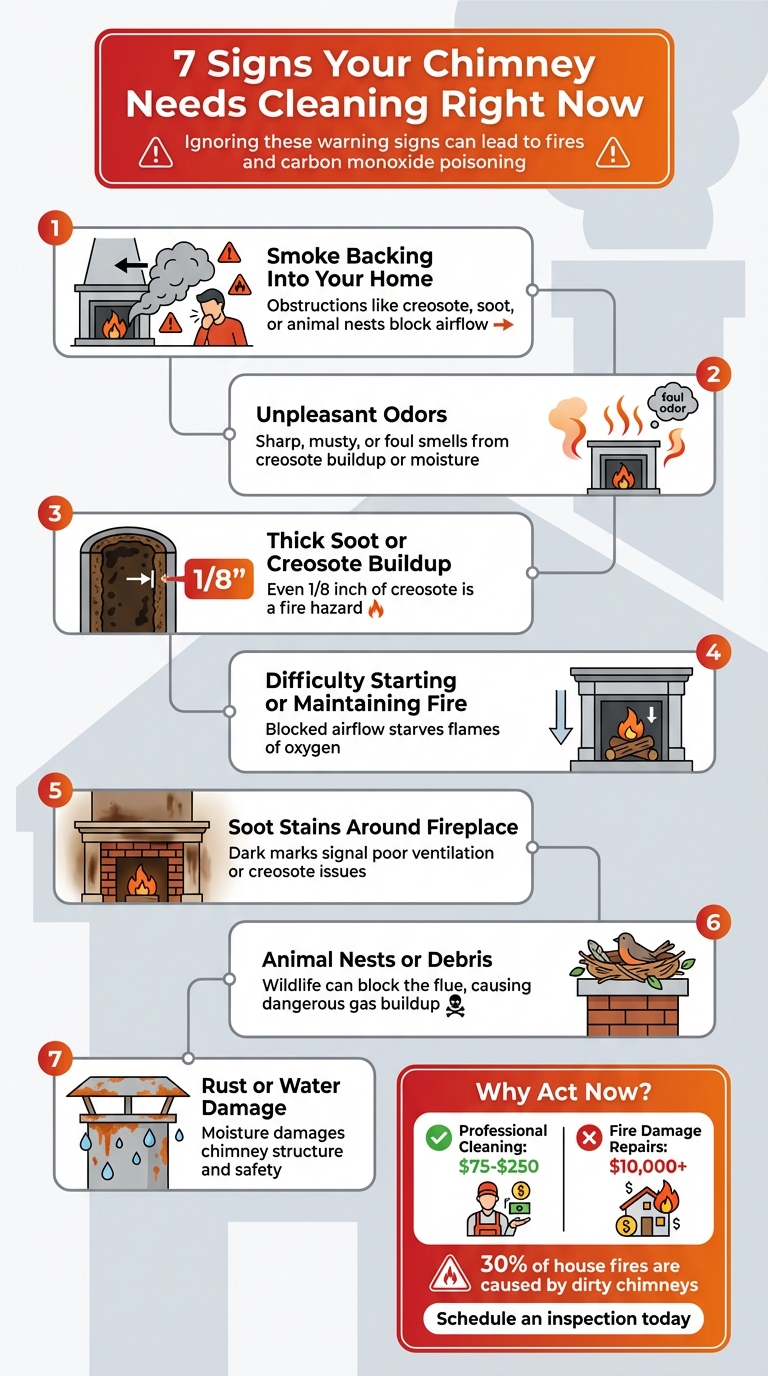 7 Signs Your Chimney Needs Cleaning Right Now

Ignoring these warning signs can lead to fires and carbon monoxide poisoning

1

Smoke Backing Into Your Home

Obstructions like creosote, soot, or animal nests block airflow

2

Unpleasant Odors

Sharp, musty, or foul smells from creosote buildup or moisture

foul odor

3

1/8"

Thick Soot or Creosote Buildup

Even 1/8 inch of creosote is a fire hazard

4

Difficulty Starting or Maintaining Fire

Blocked airflow starves flames of oxygen

5

Soot Stains Around Fireplace

Dark marks signal poor ventilation or creosote issues

6

Animal Nests or Debris

Wildlife can block the flue, causing dangerous gas buildup

7

Rust or Water Damage

Moisture damages chimney structure and safety

Why Act Now?

Professional Cleaning: $75-$250

Fire Damage Repairs: $10,000+

30% of house fires are caused by dirty chimneys

Schedule an inspection today