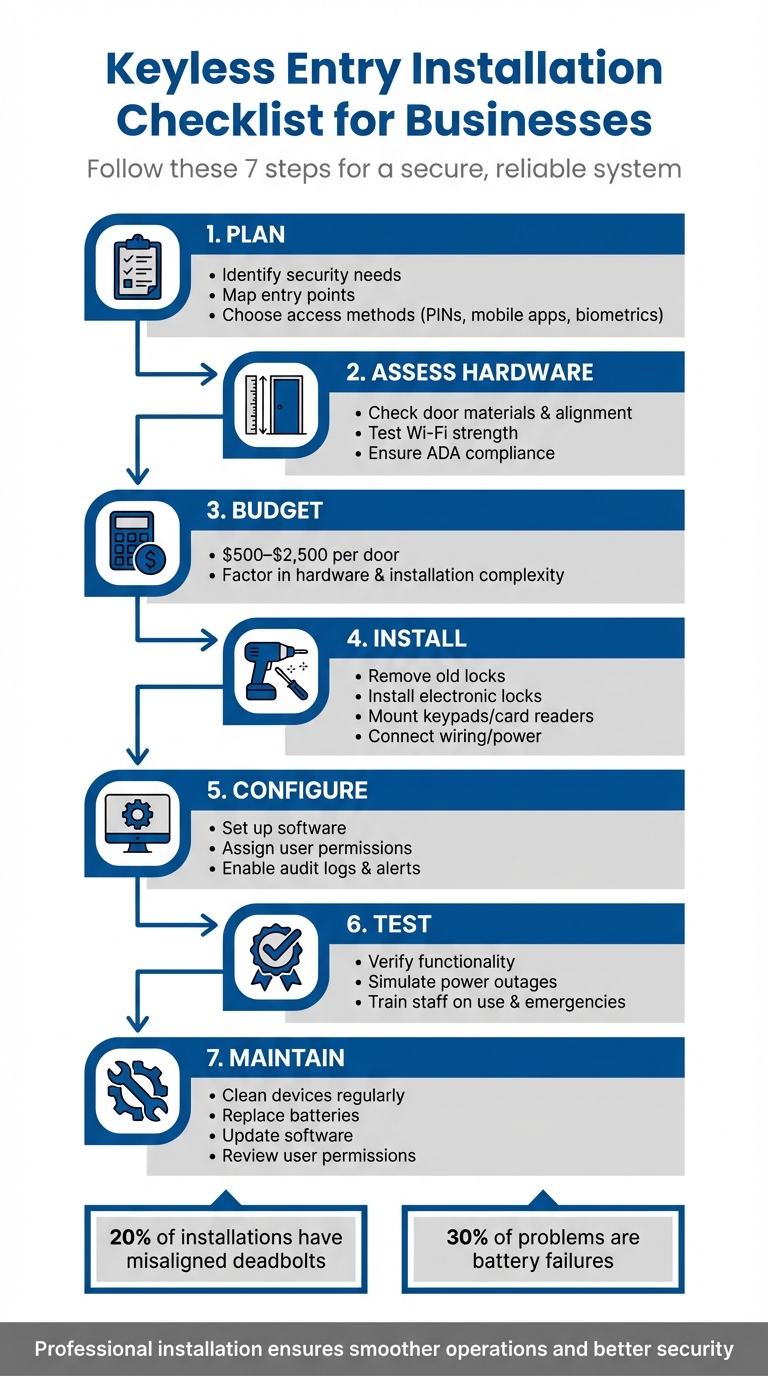 Keyless Entry Installation Checklist for Businesses

Follow these 7 steps for a secure, reliable system

1. PLAN

• Identify security needs
• Map entry points
• Choose access methods (PINs, mobile apps, biometrics)

2. ASSESS HARDWARE

• Check door materials & alignment
• Test Wi-Fi strength
• Ensure ADA compliance

3. BUDGET

• \$500–\$2,500 per door
• Factor in hardware & installation complexity

4. INSTALL

• Remove old locks
• Install electronic locks
• Mount keypads/card readers
• Connect wiring/power

5. CONFIGURE

• Set up software
• Assign user permissions
• Enable audit logs & alerts

6. TEST

• Verify functionality
• Simulate power outages
• Train staff on use & emergencies

7. MAINTAIN

• Clean devices regularly
• Replace batteries
• Update software
• Review user permissions

20% of installations have misaligned deadbolts

30% of problems are battery failures

Professional installation ensures smoother operations and better security