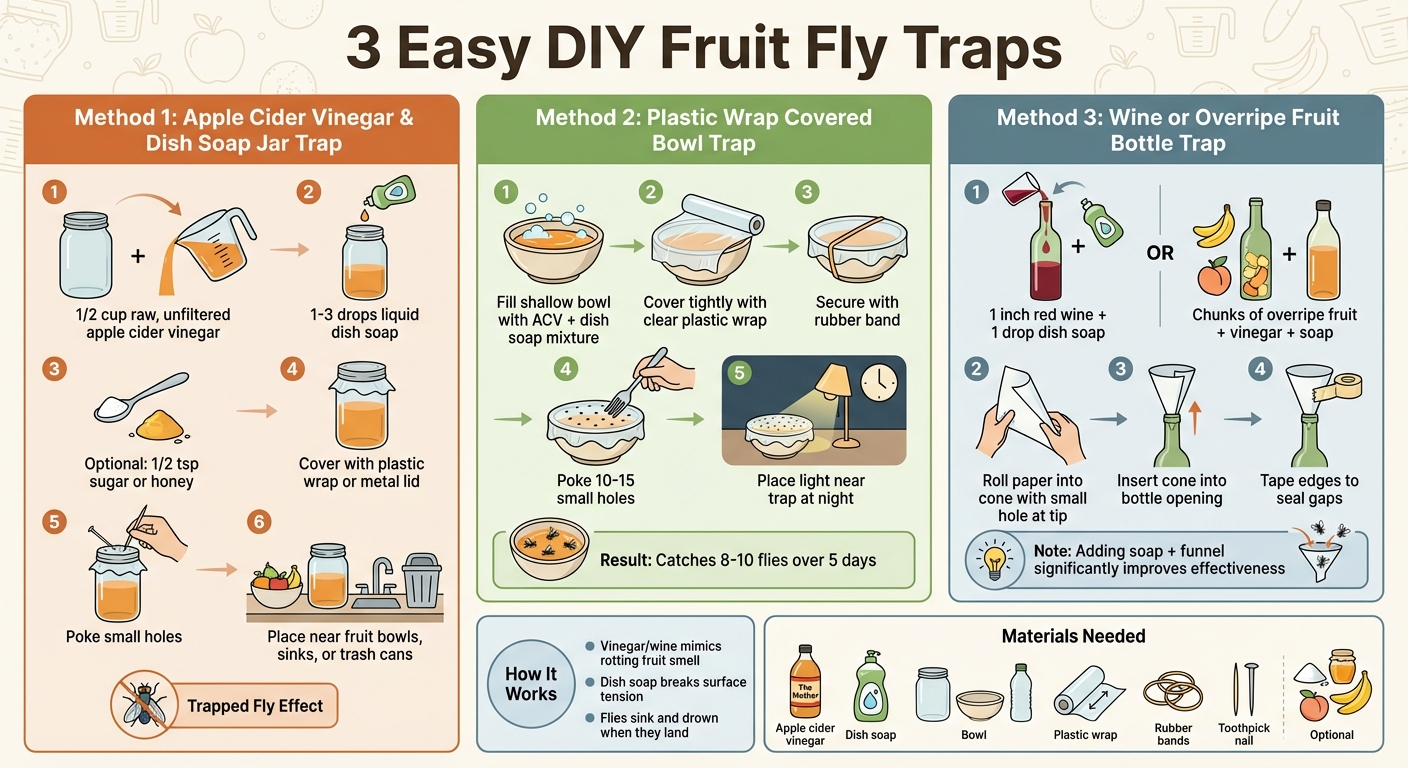 3 Easy DIY Fruit Fly Traps

Method 1: Apple Cider Vinegar & Dish Soap Jar Trap

1
1/2 cup raw, unfiltered apple cider vinegar

2
1-3 drops liquid dish soap

3
Optional: 1/2 tsp sugar or honey

4
Cover with plastic wrap or metal lid

5
Poke small holes

6
Place near fruit bowls, sinks, or trash cans

Trapped Fly Effect

Method 2: Plastic Wrap Covered Bowl Trap

1
Fill shallow bowl with ACV + dish soap mixture

2
Cover tightly with clear plastic wrap

3
Secure with rubber band

4
Poke 10-15 small holes

5
Place light near trap at night

Result: Catches 8-10 flies over 5 days

Method 3: Wine or Overripe Fruit Bottle Trap

1
1 inch red wine + 1 drop dish soap

OR

Chunks of overripe fruit + vinegar + soap

2
Roll paper into cone with small hole at tip

3
Insert cone into bottle opening

4
Tape edges to seal gaps

Note: Adding soap + funnel significantly improves effectiveness

How It Works

Vinegar/wine mimics rotting fruit smell
Dish soap breaks surface tension
Flies sink and drown when they land

Materials Needed

The Mother
Apple cider vinegar
Dish soap
Bowl
Plastic wrap
Rubber bands
Toothpick nail
Optional