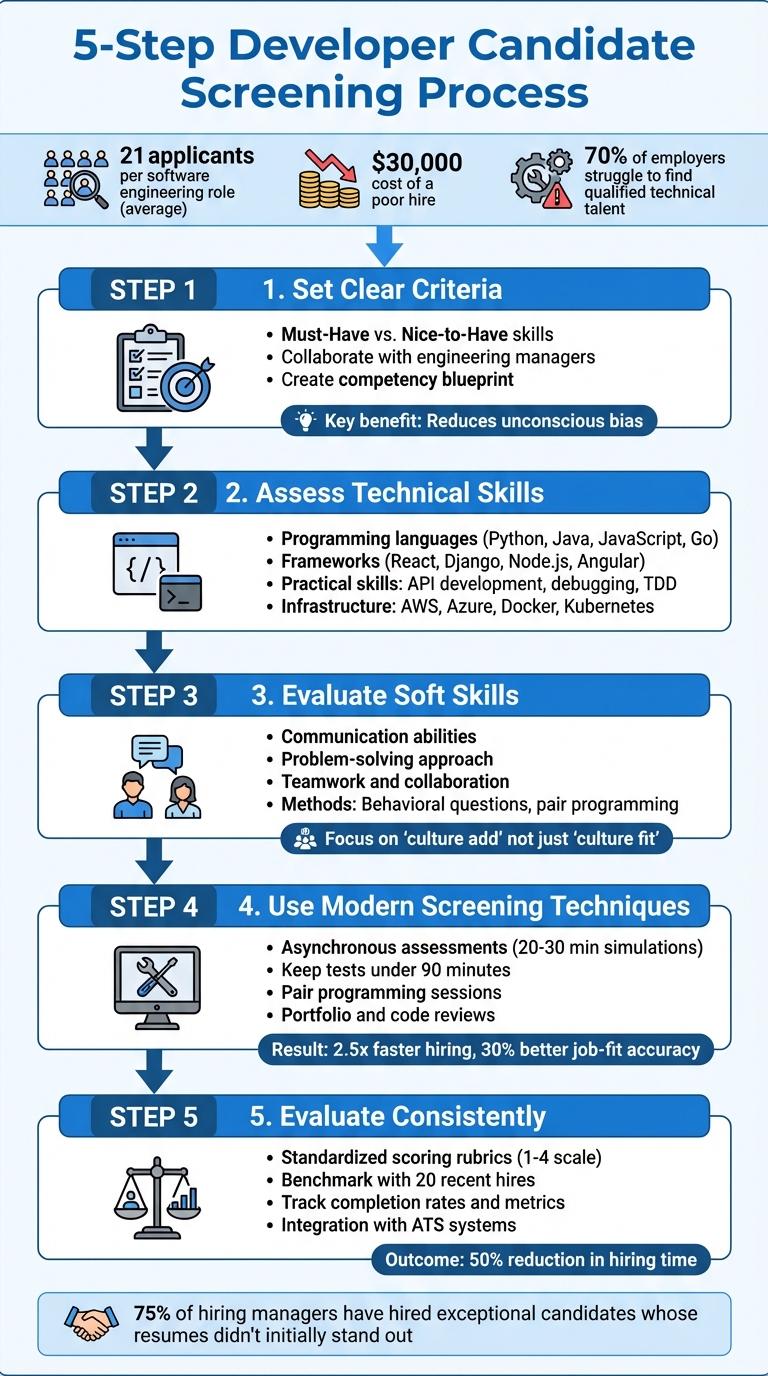 5-Step Developer Candidate Screening Process

21 applicants per software engineering role (average)

$30,000 cost of a poor hire

70% of employers struggle to find qualified technical talent

STEP 1 1. Set Clear Criteria

• Must-Have vs. Nice-to-Have skills
• Collaborate with engineering managers
• Create competency blueprint

Key benefit: Reduces unconscious bias

STEP 2 2. Assess Technical Skills

{/}

• Programming languages (Python, Java, JavaScript, Go)
• Frameworks (React, Django, Node.js, Angular)
• Practical skills: API development, debugging, TDD
• Infrastructure: AWS, Azure, Docker, Kubernetes

STEP 3 3. Evaluate Soft Skills

• Communication abilities
• Problem-solving approach
• Teamwork and collaboration
• Methods: Behavioral questions, pair programming

Focus on 'culture add' not just 'culture fit'

STEP 4 4. Use Modern Screening Techniques

• Asynchronous assessments (20-30 min simulations)
• Keep tests under 90 minutes
• Pair programming sessions
• Portfolio and code reviews

Result: 2.5x faster hiring, 30% better job-fit accuracy

STEP 5 5. Evaluate Consistently

• Standardized scoring rubrics (1-4 scale)
• Benchmark with 20 recent hires
• Track completion rates and metrics
• Integration with ATS systems

Outcome: 50% reduction in hiring time

75% of hiring managers have hired exceptional candidates whose resumes didn't initially stand out