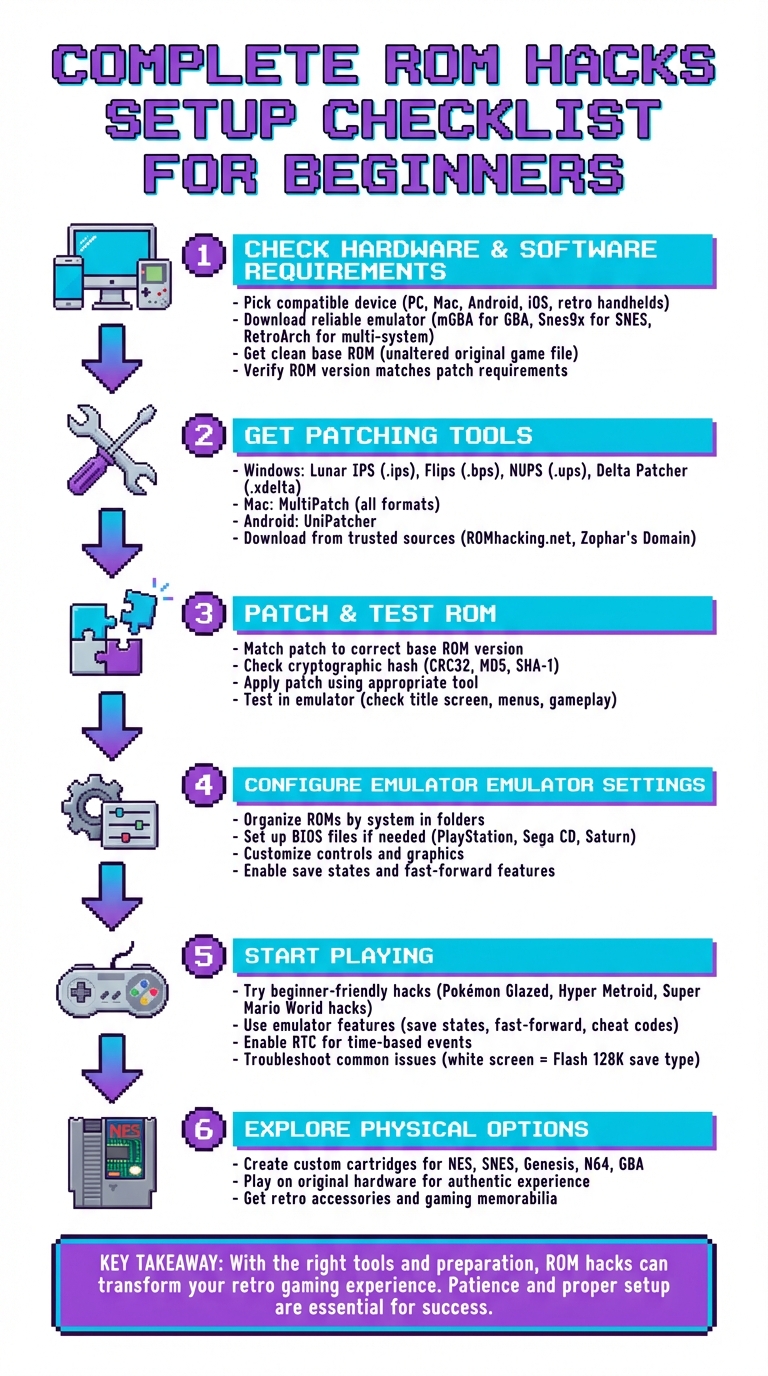 COMPLETE ROM HACKS SETUP CHECKLIST FOR BEGINNERS

1 CHECK HARDWARE & SOFTWARE REQUIREMENTS

- Pick compatible device (PC, Mac, Android, iOS, retro handhelds)
- Download reliable emulator (mGBA for GBA, Snes9x for SNES, RetroArch for multi-system)
- Get clean base ROM (unaltered original game file)
- Verify ROM version matches patch requirements

2 GET PATCHING TOOLS

- Windows: Lunar IPS (.ips), Flips (.bps), NUPS (.ups), Delta Patcher (.xdelta)
- Mac: MultiPatch (all formats)
- Android: UniPatcher
- Download from trusted sources (ROMhacking.net, Zophar's Domain)

3 PATCH & TEST ROM

- Match patch to correct base ROM version
- Check cryptographic hash (CRC32, MD5, SHA-1)
- Apply patch using appropriate tool
- Test in emulator (check title screen, menus, gameplay)

4 CONFIGURE EMULATOR EMULATOR SETTINGS

- Organize ROMs by system in folders
- Set up BIOS files if needed (PlayStation, Sega CD, Saturn)
- Customize controls and graphics
- Enable save states and fast-forward features

5 START PLAYING

- Try beginner-friendly hacks (Pokémon Glazed, Hyper Metroid, Super Mario World hacks)
- Use emulator features (save states, fast-forward, cheat codes)
- Enable RTC for time-based events
- Troubleshoot common issues (white screen = Flash 128K save type)

NES

6 EXPLORE PHYSICAL OPTIONS

- Create custom cartridges for NES, SNES, Genesis, N64, GBA
- Play on original hardware for authentic experience
- Get retro accessories and gaming memorabilia

KEY TAKEAWAY: With the right tools and preparation, ROM hacks can transform your retro gaming experience. Patience and proper setup are essential for success.