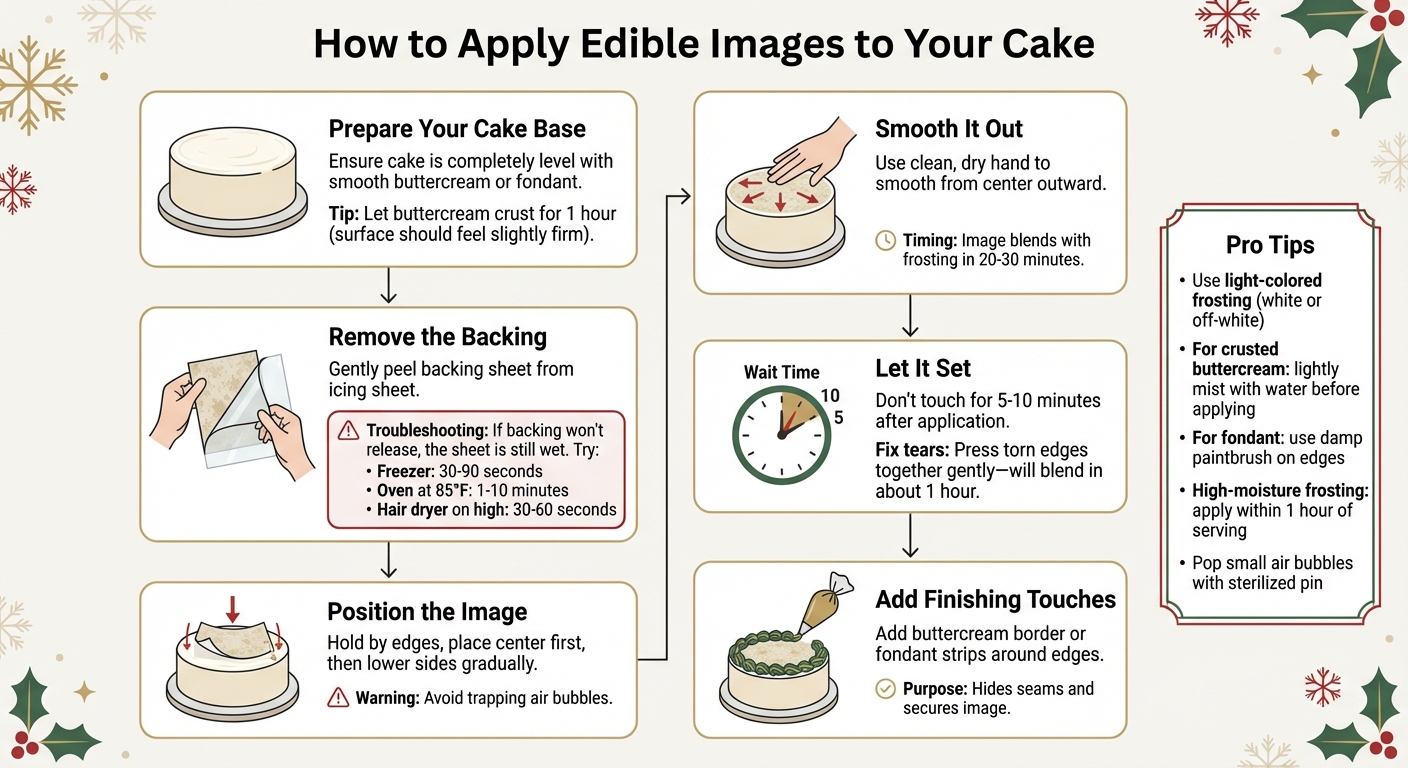 How to Apply Edible Images to Your Cake

Prepare Your Cake Base
Ensure cake is completely level with smooth buttercream or fondant.
Tip: Let buttercream crust for 1 hour (surface should feel slightly firm).

Remove the Backing
Gently peel backing sheet from icing sheet.
Troubleshooting: If backing won't release, the sheet is still wet. Try:
• Freezer: 30-90 seconds
• Oven at 85°F: 1-10 minutes
• Hair dryer on high: 30-60 seconds

Position the Image
Hold by edges, place center first, then lower sides gradually.
Warning: Avoid trapping air bubbles.

Smooth It Out
Use clean, dry hand to smooth from center outward.
Timing: Image blends with frosting in 20-30 minutes.

Wait Time
10
5

Let It Set
Don't touch for 5-10 minutes after application.
Fix tears: Press torn edges together gently—will blend in about 1 hour.

Add Finishing Touches
Add buttercream border or fondant strips around edges.
Purpose: Hides seams and secures image.

Pro Tips
• Use light-colored frosting (white or off-white)
• For crusted buttercream: lightly mist with water before applying
• For fondant: use damp paintbrush on edges
• High-moisture frosting: apply within 1 hour of serving
• Pop small air bubbles with sterilized pin