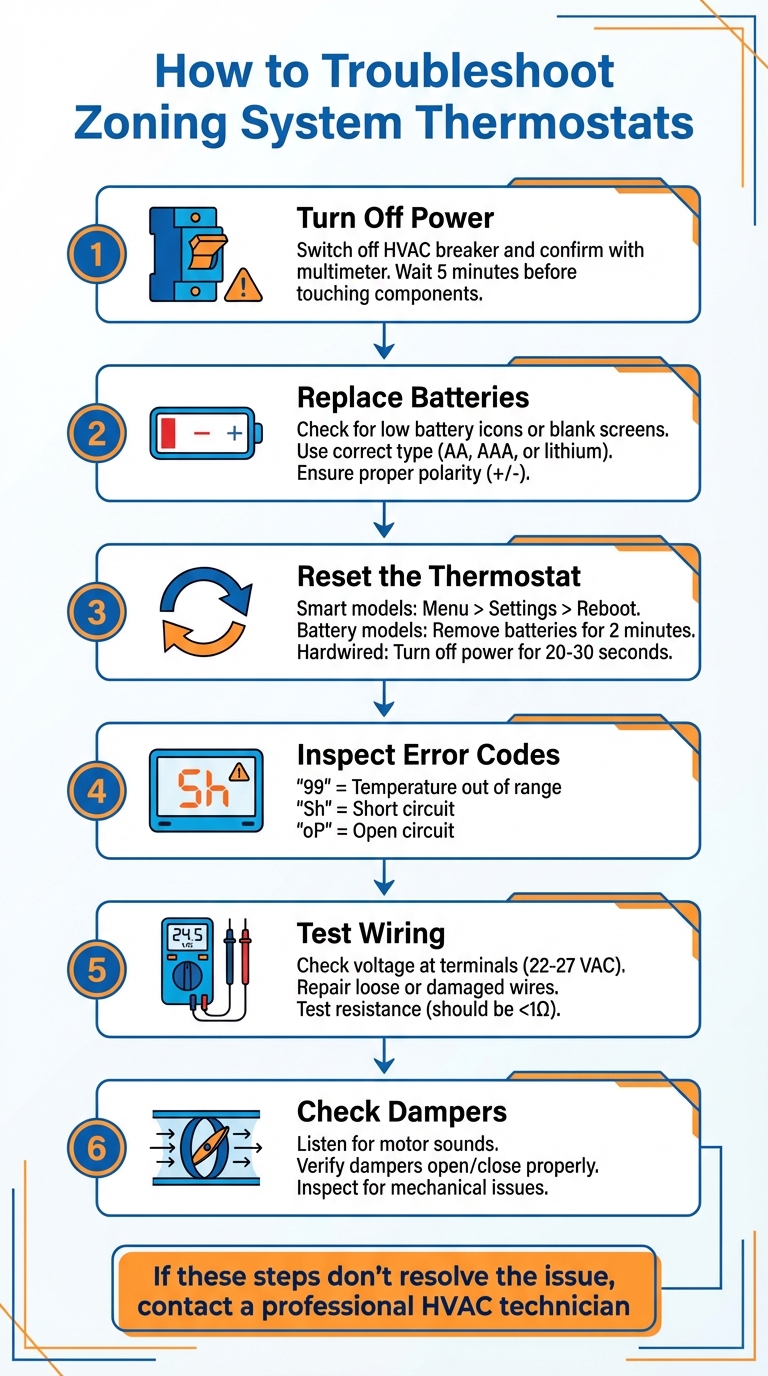 How to Troubleshoot Zoning System Thermostats

1

Turn Off Power

Switch off HVAC breaker and confirm with multimeter. Wait 5 minutes before touching components.

2

Replace Batteries

Check for low battery icons or blank screens. Use correct type (AA, AAA, or lithium). Ensure proper polarity (+/-).

3

Reset the Thermostat

Smart models: Menu > Settings > Reboot.
Battery models: Remove batteries for 2 minutes.
Hardwired: Turn off power for 20-30 seconds.

4

Sh

Inspect Error Codes

"99" = Temperature out of range
"Sh" = Short circuit
"oP" = Open circuit

5

24.5

Test Wiring

Check voltage at terminals (22-27 VAC).
Repair loose or damaged wires.
Test resistance (should be <1Ω).

6

Check Dampers

Listen for motor sounds.
Verify dampers open/close properly.
Inspect for mechanical issues.

If these steps don't resolve the issue, contact a professional HVAC technician