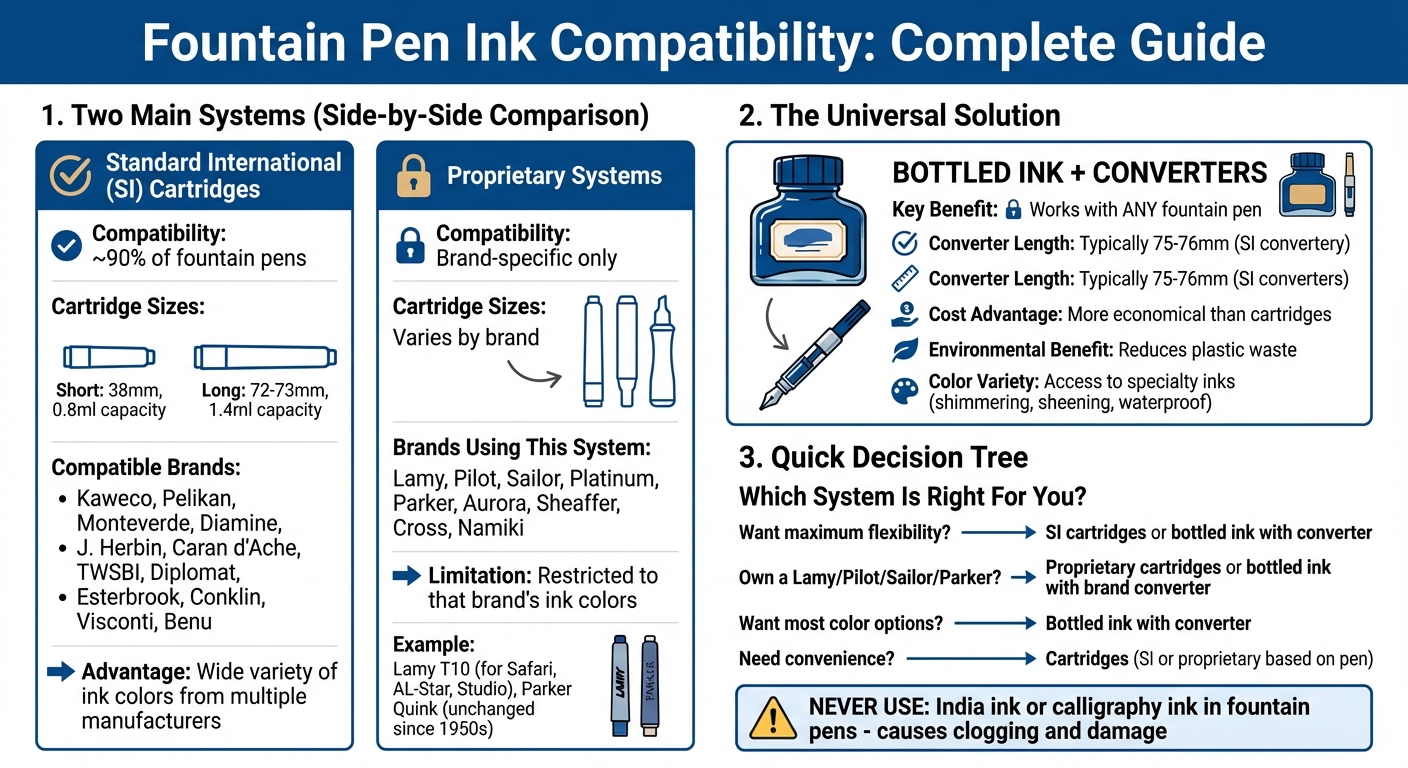 Fountain Pen Ink Compatibility: Complete Guide

1. Two Main Systems (Side-by-Side Comparison)

Standard International (SI) Cartridges

Compatibility: ~90% of fountain pens

Cartridge Sizes:

Short: 38mm, 0.8ml capacity

Long: 72-73mm, 1.4ml capacity

Compatible Brands:
• Kaweco, Pelikan, Monteverde, Diamine,
• J. Herbin, Caran d'Ache, TWSBI, Diplomat,
• Esterbrook, Conklin, Visconti, Benu

Advantage: Wide variety of ink colors from multiple manufacturers

Proprietary Systems

Compatibility: Brand-specific only

Cartridge Sizes: Varies by brand

Brands Using This System: Lamy, Pilot, Sailor, Platinum, Parker, Aurora, Sheaffer, Cross, Namiki

Limitation: Restricted to that brand's ink colors

Example: Lamy T10 (for Safari, AL-Star, Studio), Parker Quink (unchanged since 1950s)

LAMY PARKER

2. The Universal Solution

BOTTLED INK + CONVERTERS

Key Benefit: Works with ANY fountain pen

Converter Length: Typically 75-76mm (SI convertery)

Converter Length: Typically 75-76mm (SI converters)

Cost Advantage: More economical than cartridges

Environmental Benefit: Reduces plastic waste

Color Variety: Access to specialty inks (shimmering, sheening, waterproof)

3. Quick Decision Tree

Which System Is Right For You?

Want maximum flexibility? → SI cartridges or bottled ink with converter

Own a Lamy/Pilot/Sailor/Parker? → Proprietary cartridges or bottled ink with brand converter

Want most color options? → Bottled ink with converter

Need convenience? → Cartridges (SI or proprietary based on pen)

NEVER USE: India ink or calligraphy ink in fountain pens - causes clogging and damage