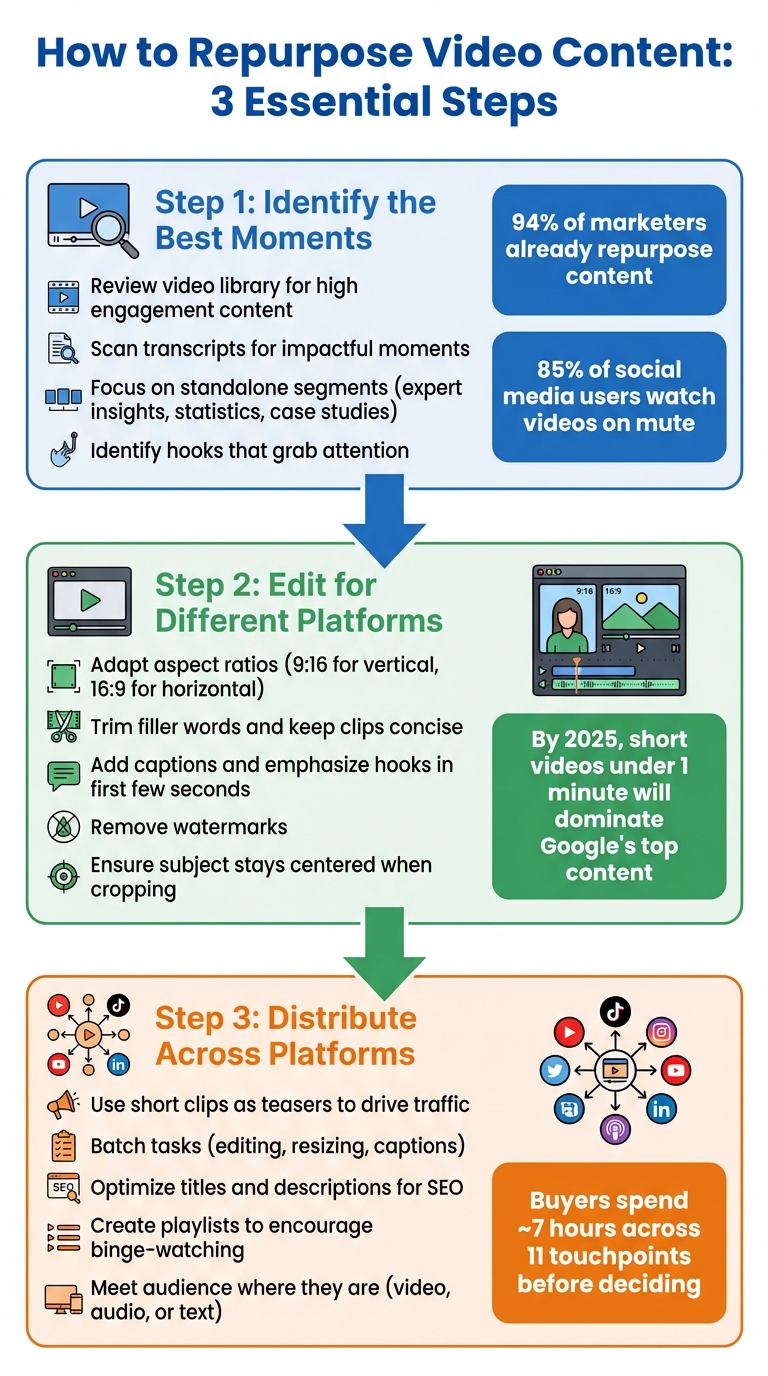 How to Repurpose Video Content: 3 Essential Steps

Step 1: Identify the Best Moments

Review video library for high engagement content

Scan transcripts for impactful moments

Focus on standalone segments (expert insights, statistics, case studies)

Identify hooks that grab attention

94% of marketers already repurpose content

85% of social media users watch videos on mute

Step 2: Edit for Different Platforms

Adapt aspect ratios (9:16 for vertical, 16:9 for horizontal)

Trim filler words and keep clips concise

Add captions and emphasize hooks in first few seconds

Remove watermarks

Ensure subject stays centered when cropping

9:16

16:9

By 2025, short videos under 1 minute will dominate Google's top content

Step 3: Distribute Across Platforms

Use short clips as teasers to drive traffic

Batch tasks (editing, resizing, captions)

SEO

Optimize titles and descriptions for SEO

Create playlists to encourage binge-watching

Meet audience where they are (video, audio, or text)

Buyers spend ~7 hours across 11 touchpoints before deciding