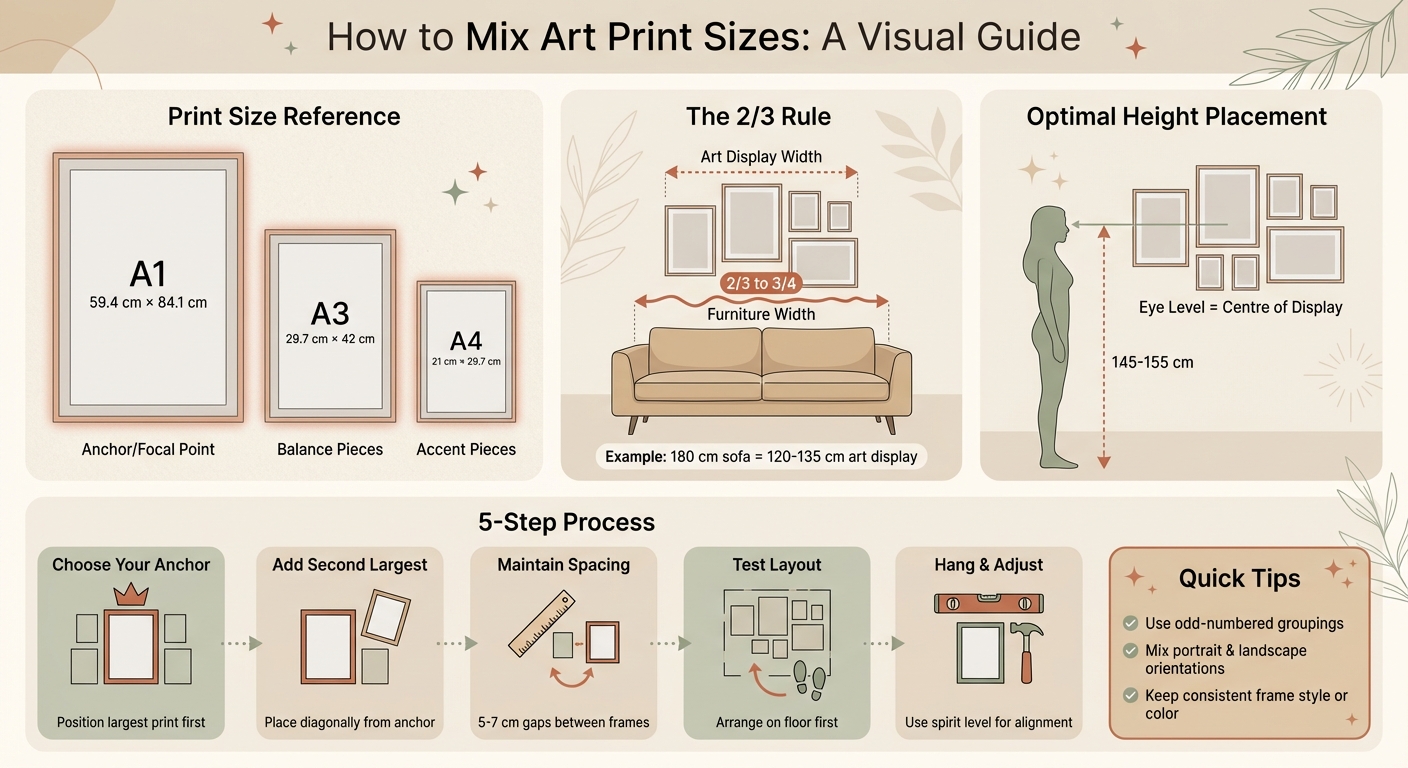 How to Mix Art Print Sizes: A Visual Guide

Print Size Reference

A1
59.4 cm × 84.1 cm

A3
29.7 cm × 42 cm

A4
21 cm × 29.7 cm

Anchor/Focal Point

Balance Pieces

Accent Pieces

The 2/3 Rule

Art Display Width

2/3 to 3/4

Furniture Width

Example: 180 cm sofa = 120-135 cm art display

Optimal Height Placement

Eye Level = Centre of Display

145-155 cm

5-Step Process

Choose Your Anchor
Position largest print first

Add Second Largest
Place diagonally from anchor

Maintain Spacing
5-7 cm gaps between frames

Test Layout
Arrange on floor first

Hang & Adjust
Use spirit level for alignment

Quick Tips
Use odd-numbered groupings
Mix portrait & landscape orientations
Keep consistent frame style or color