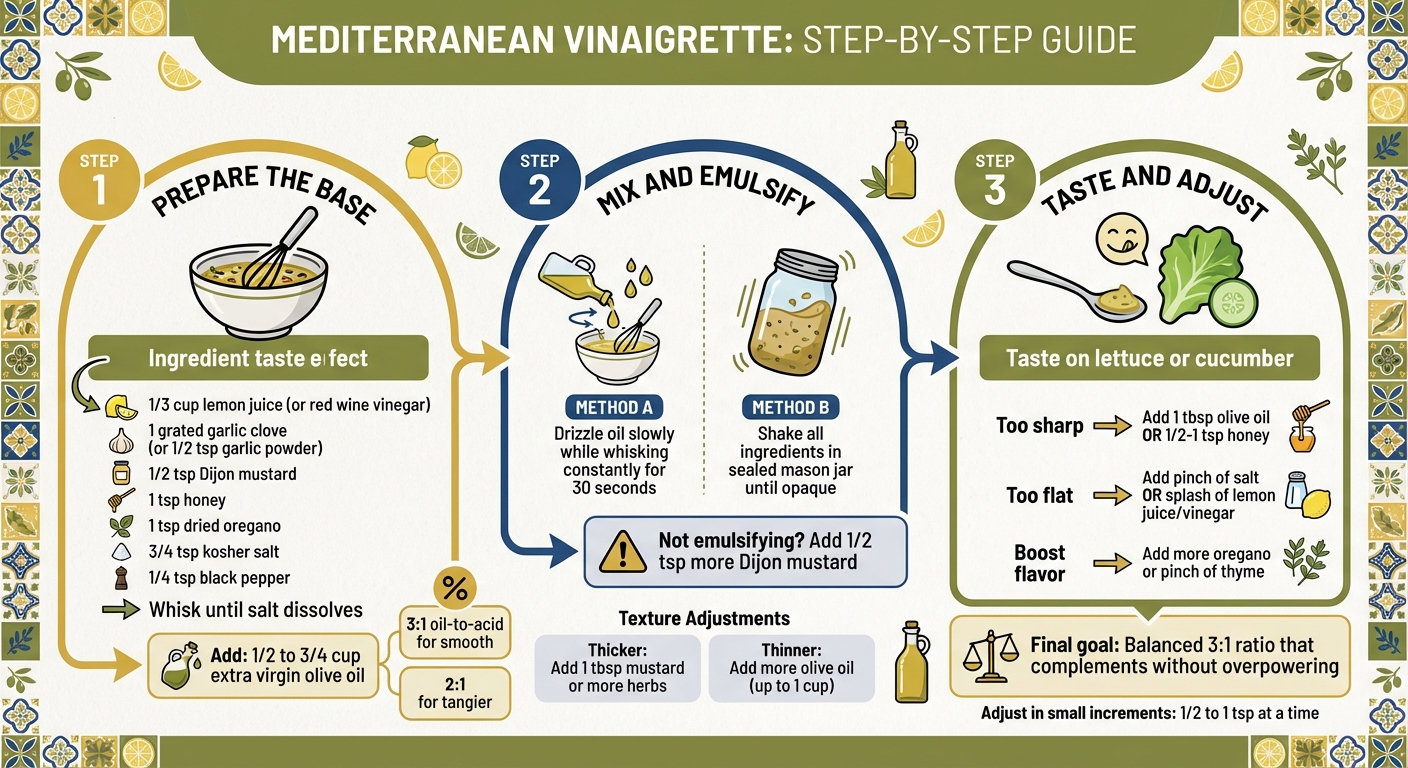 MEDITERRANEAN VINAIGRETTE: STEP-BY-STEP GUIDE

STEP 1
PREPARE THE BASE

Ingredient taste effect

1/3 cup lemon juice (or red wine vinegar)
1 grated garlic clove (or 1/2 tsp garlic powder)
1/2 tsp Dijon mustard
1 tsp honey
1 tsp dried oregano
3/4 tsp kosher salt
1/4 tsp black pepper
Whisk until salt dissolves

Add: 1/2 to 3/4 cup extra virgin olive oil

%
3:1 oil-to-acid for smooth
2:1 for tangier

STEP 2
MIX AND EMULSIFY

METHOD A
Drizzle oil slowly while whisking constantly for 30 seconds

METHOD B
Shake all ingredients in sealed mason jar until opaque

Not emulsifying? Add 1/2 tsp more Dijon mustard

Texture Adjustments
Thicker: Add 1 tbsp mustard or more herbs
Thinner: Add more olive oil (up to 1 cup)

STEP 3
TASTE AND ADJUST

Taste on lettuce or cucumber

Too sharp → Add 1 tbsp olive oil OR 1/2-1 tsp honey
Too flat → Add pinch of salt OR splash of lemon juice/vinegar
Boost flavor → Add more oregano or pinch of thyme

Final goal: Balanced 3:1 ratio that complements without overpowering

Adjust in small increments: 1/2 to 1 tsp at a time