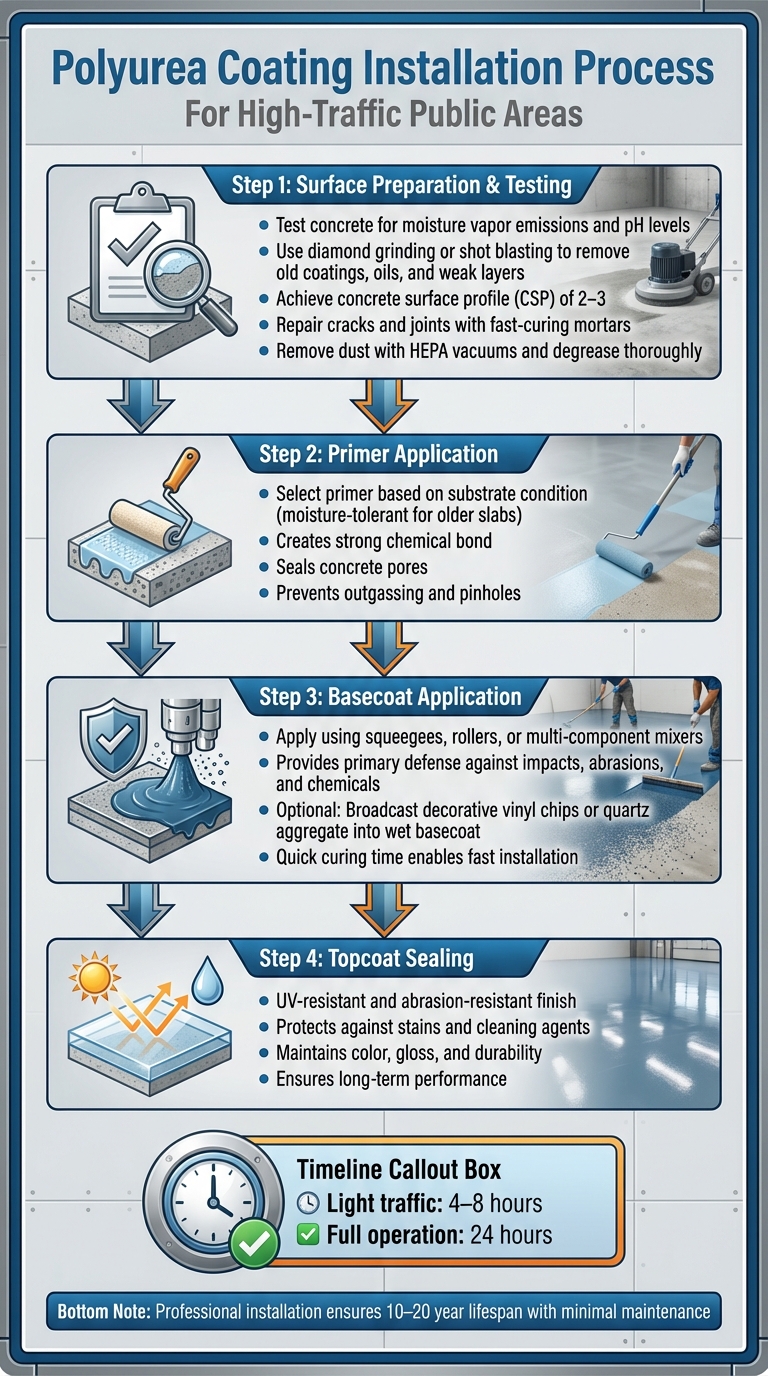 Polyurea Coating Installation Process
For High-Traffic Public Areas

Step 1: Surface Preparation & Testing
- Test concrete for moisture vapor emissions and pH levels
- Use diamond grinding or shot blasting to remove old coatings, oils, and weak layers
- Achieve concrete surface profile (CSP) of 2–3
- Repair cracks and joints with fast-curing mortars
- Remove dust with HEPA vacuums and degrease thoroughly

Step 2: Primer Application
- Select primer based on substrate condition (moisture-tolerant for older slabs)
- Creates strong chemical bond
- Seals concrete pores
- Prevents outgassing and pinholes

Step 3: Basecoat Application
- Apply using squeegees, rollers, or multi-component mixers
- Provides primary defense against impacts, abrasions, and chemicals
- Optional: Broadcast decorative vinyl chips or quartz aggregate into wet basecoat
- Quick curing time enables fast installation

Step 4: Topcoat Sealing
- UV-resistant and abrasion-resistant finish
- Protects against stains and cleaning agents
- Maintains color, gloss, and durability
- Ensures long-term performance

Timeline Callout Box
Light traffic: 4–8 hours
Full operation: 24 hours

Bottom Note: Professional installation ensures 10–20 year lifespan with minimal maintenance