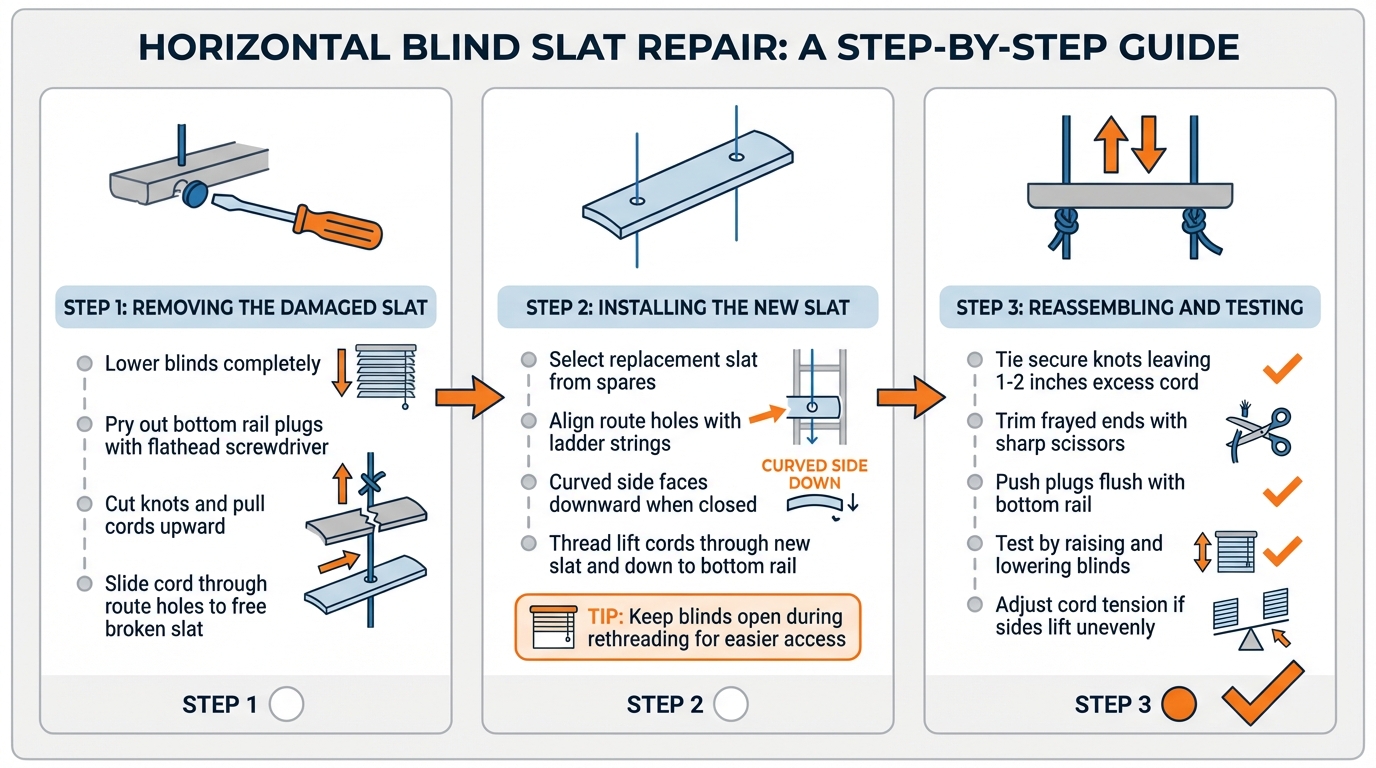 HORIZONTAL BLIND SLAT REPAIR: A STEP-BY-STEP GUIDE

STEP 1: REMOVING THE DAMAGED SLAT

Lower blinds completely

Pry out bottom rail plugs with flathead screwdriver

Cut knots and pull cords upward

Slide cord through route holes to free broken slat

STEP 1

STEP 2: INSTALLING THE NEW SLAT

Select replacement slat from spares

Align route holes with ladder strings

Curved side faces downward when closed

CURVED SIDE DOWN

Thread lift cords through new slat and down to bottom rail

TIP: Keep blinds open during rethreading for easier access

STEP 2

STEP 3: REASSEMBLING AND TESTING

Tie secure knots leaving 1-2 inches excess cord

Trim frayed ends with sharp scissors

Push plugs flush with bottom rail

Test by raising and lowering blinds

Adjust cord tension if sides lift unevenly

STEP 3