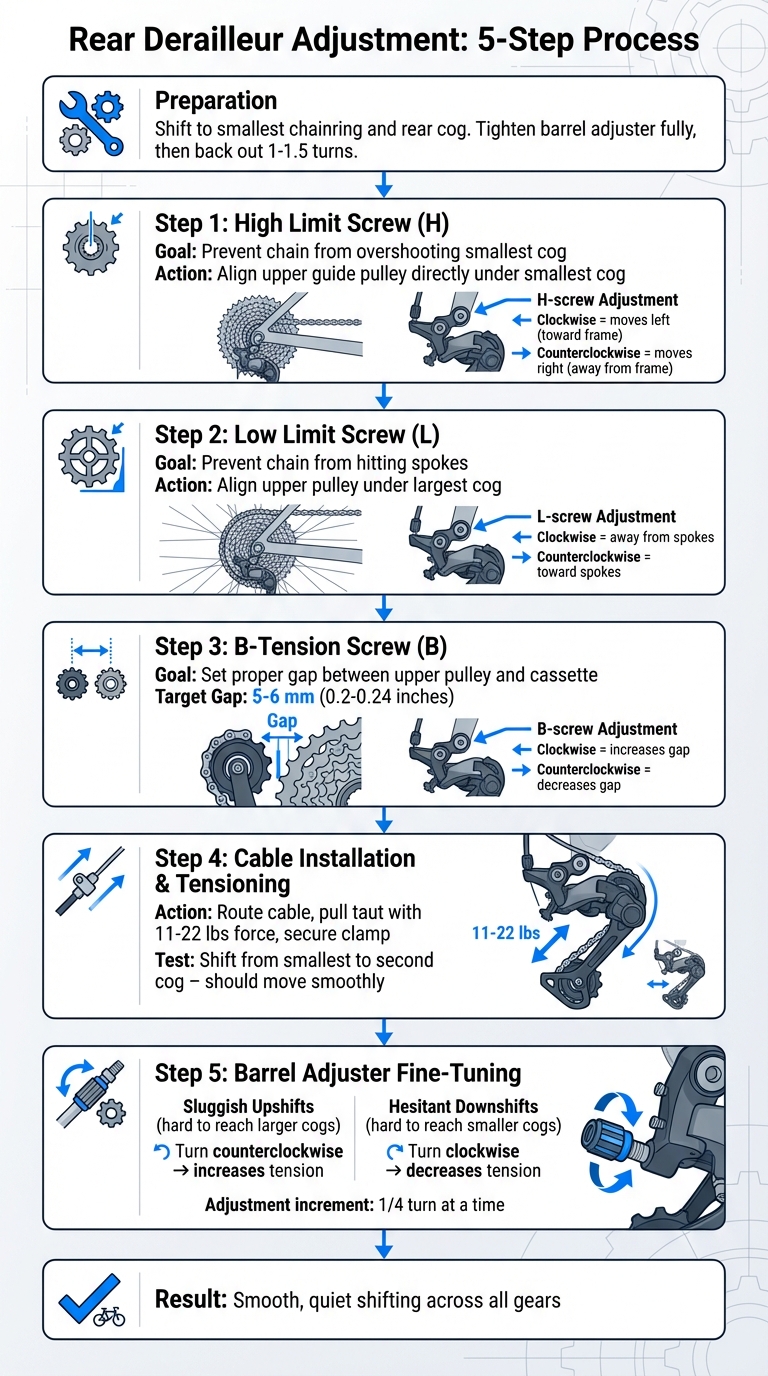 Rear Derailleur Adjustment: 5-Step Process

Preparation
Shift to smallest chainring and rear cog. Tighten barrel adjuster fully, then back out 1-1.5 turns.

Step 1: High Limit Screw (H)
Goal: Prevent chain from overshooting smallest cog
Action: Align upper guide pulley directly under smallest cog

H-screw Adjustment
Clockwise = moves left (toward frame)
Counterclockwise = moves right (away from frame)

Step 2: Low Limit Screw (L)
Goal: Prevent chain from hitting spokes
Action: Align upper pulley under largest cog

L-screw Adjustment
Clockwise = away from spokes
Counterclockwise = toward spokes

Step 3: B-Tension Screw (B)
Goal: Set proper gap between upper pulley and cassette
Target Gap: 5-6 mm (0.2-0.24 inches)

Gap

B-screw Adjustment
Clockwise = increases gap
Counterclockwise = decreases gap

Step 4: Cable Installation & Tensioning
Action: Route cable, pull taut with 11-22 lbs force, secure clamp
Test: Shift from smallest to second cog – should move smoothly

11-22 lbs

Step 5: Barrel Adjuster Fine-Tuning

Sluggish Upshifts
(hard to reach larger cogs)
Turn counterclockwise → increases tension

Hesitant Downshifts
(hard to reach smaller cogs)
Turn clockwise → decreases tension

Adjustment increment: 1/4 turn at a time

Result: Smooth, quiet shifting across all gears