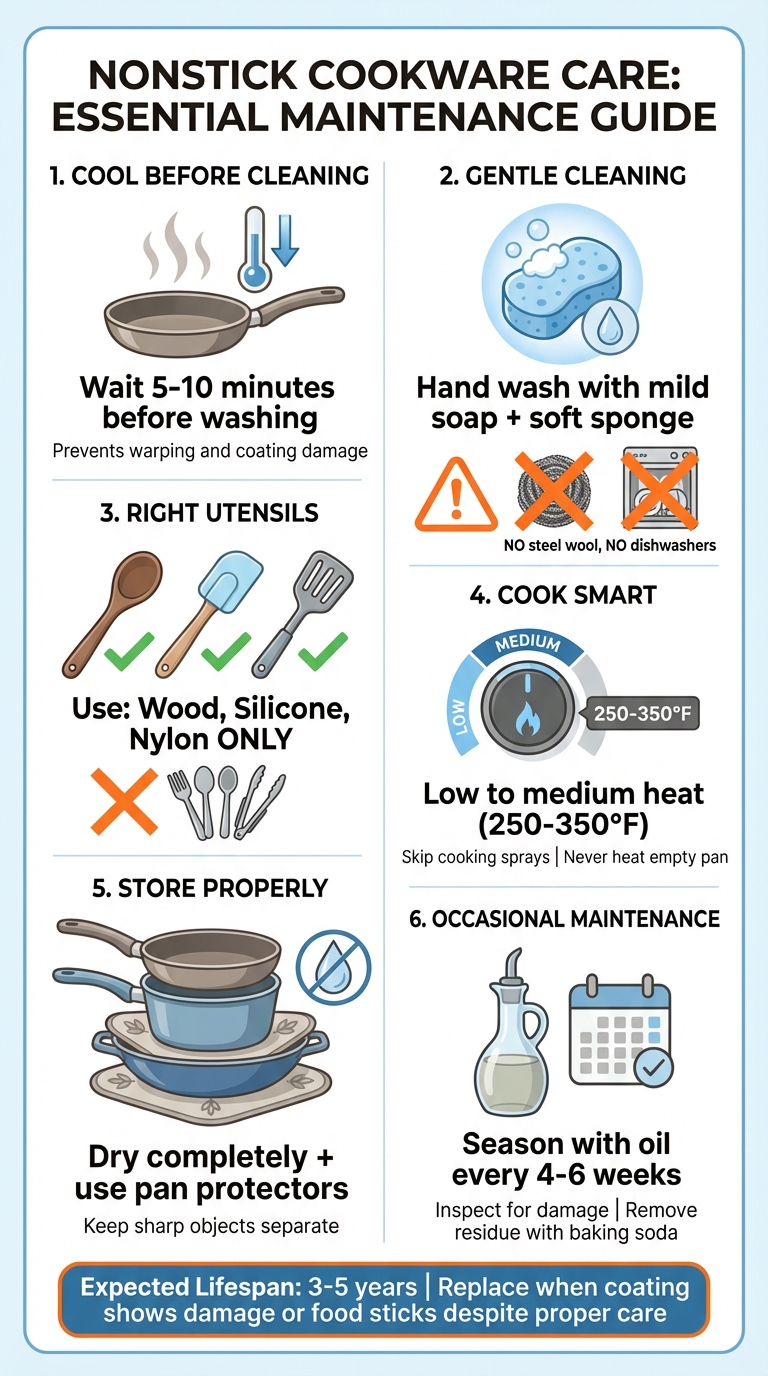 NONSTICK COOKWARE CARE: ESSENTIAL MAINTENANCE GUIDE

1. COOL BEFORE CLEANING

Wait 5-10 minutes before washing

Prevents warping and coating damage

3. RIGHT UTENSILS

Use: Wood, Silicone, Nylon ONLY

5. STORE PROPERLY

Dry completely + use pan protectors

Keep sharp objects separate

2. GENTLE CLEANING

Hand wash with mild soap + soft sponge

NO steel wool, NO dishwashers

4. COOK SMART

LOW

MEDIUM

250-350°F

Low to medium heat (250-350°F)

Skip cooking sprays | Never heat empty pan

6. OCCASIONAL MAINTENANCE

Season with oil every 4-6 weeks

Inspect for damage | Remove residue with baking soda

Expected Lifespan: 3-5 years | Replace when coating shows damage or food sticks despite proper care