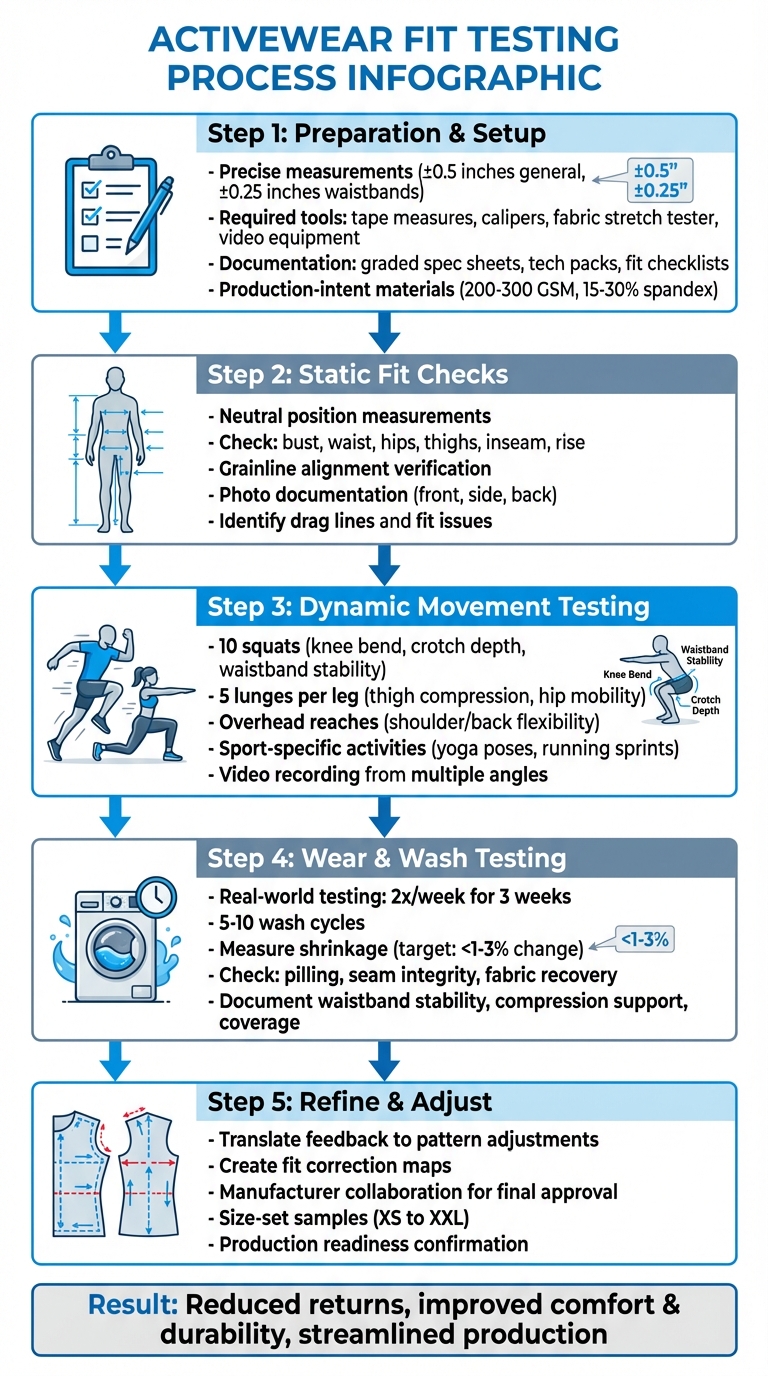 ACTIVEWEAR FIT TESTING PROCESS INFOGRAPHIC

Step 1: Preparation & Setup

- Precise measurements (±0.5 inches general, ±0.25 inches waistbands)
±0.5"
±0.25"
- Required tools: tape measures, calipers, fabric stretch tester, video equipment
- Documentation: graded spec sheets, tech packs, fit checklists
- Production-intent materials (200-300 GSM, 15-30% spandex)

Step 2: Static Fit Checks

- Neutral position measurements
- Check: bust, waist, hips, thighs, inseam, rise
- Grainline alignment verification
- Photo documentation (front, side, back)
- Identify drag lines and fit issues

Step 3: Dynamic Movement Testing

- 10 squats (knee bend, crotch depth, waistband stability)
- 5 lunges per leg (thigh compression, hip mobility)
- Overhead reaches (shoulder/back flexibility)
- Sport-specific activities (yoga poses, running sprints)
- Video recording from multiple angles
Waistband Stability
Knee Bend
Crotch Depth

Step 4: Wear & Wash Testing

- Real-world testing: 2x/week for 3 weeks
- 5-10 wash cycles
- Measure shrinkage (target: <1-3% change)
<1-3%
- Check: pilling, seam integrity, fabric recovery
- Document waistband stability, compression support, coverage

Step 5: Refine & Adjust

- Translate feedback to pattern adjustments
- Create fit correction maps
- Manufacturer collaboration for final approval
- Size-set samples (XS to XXL)
- Production readiness confirmation

Result: Reduced returns, improved comfort & durability, streamlined production