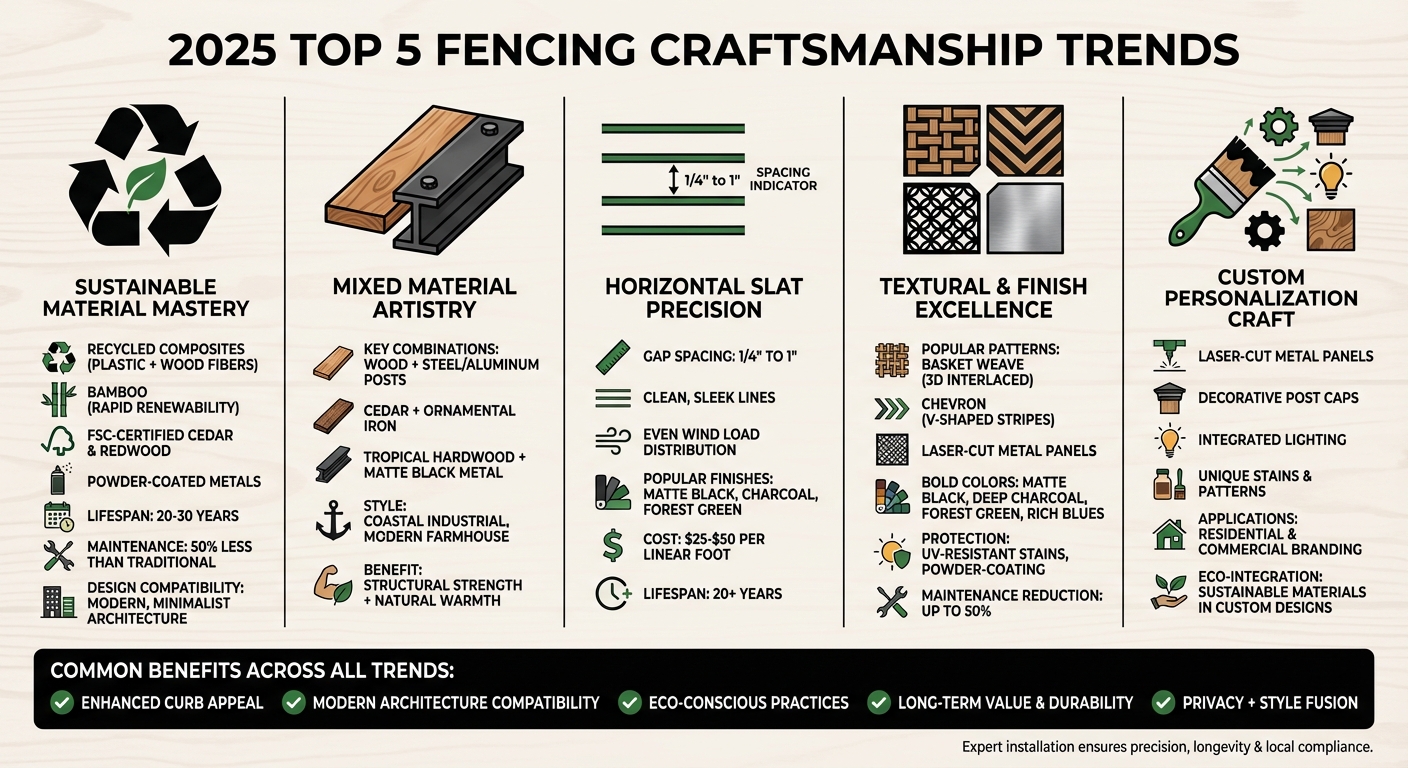 2025 TOP 5 FENCING CRAFTSMANSHIP TRENDS

SUSTAINABLE MATERIAL MASTERY

RECYCLED COMPOSITES (PLASTIC + WOOD FIBERS)

BAMBOO (RAPID RENEWABILITY)

FSC-CERTIFIED CEDAR & REDWOOD

POWDER-COATED METALS

LIFESPAN: 20-30 YEARS

MAINTENANCE: 50% LESS THAN TRADITIONAL

DESIGN COMPATIBILITY: MODERN, MINIMALIST ARCHITECTURE

MIXED MATERIAL ARTISTRY

KEY COMBINATIONS: WOOD + STEEL/ALUMINUM POSTS

CEDAR + ORNAMENTAL IRON

TROPICAL HARDWOOD + MATTE BLACK METAL

STYLE: COASTAL INDUSTRIAL, MODERN FARMHOUSE

BENEFIT: STRUCTURAL STRENGTH + NATURAL WARMTH

1/4" to 1"

SPACING INDICATOR

HORIZONTAL SLAT PRECISION

GAP SPACING: 1/4" TO 1"

CLEAN, SLEEK LINES

EVEN WIND LOAD DISTRIBUTION

POPULAR FINISHES: MATTE BLACK, CHARCOAL, FOREST GREEN

COST: $25-$50 PER LINEAR FOOT

LIFESPAN: 20+ YEARS

TEXTURAL & FINISH EXCELLENCE

POPULAR PATTERNS: BASKET WEAVE (3D INTERLACED)

CHEVRON (V-SHAPED STRIPES)

LASER-CUT METAL PANELS

BOLD COLORS: MATTE BLACK, DEEP CHARCOAL, FOREST GREEN, RICH BLUES

PROTECTION: UV-RESISTANT STAINS, POWDER-COATING

MAINTENANCE REDUCTION: UP TO 50%

CUSTOM PERSONALIZATION CRAFT

LASER-CUT METAL PANELS

DECORATIVE POST CAPS

INTEGRATED LIGHTING

UNIQUE STAINS & PATTERNS

APPLICATIONS: RESIDENTIAL & COMMERCIAL BRANDING

ECO-INTEGRATION: SUSTAINABLE MATERIALS IN CUSTOM DESIGNS

COMMON BENEFITS ACROSS ALL TRENDS:

ENHANCED CURB APPEAL

MODERN ARCHITECTURE COMPATIBILITY

ECO-CONSCIOUS PRACTICES

LONG-TERM VALUE & DURABILITY

PRIVACY + STYLE FUSION

Expert installation ensures precision, longevity & local compliance.