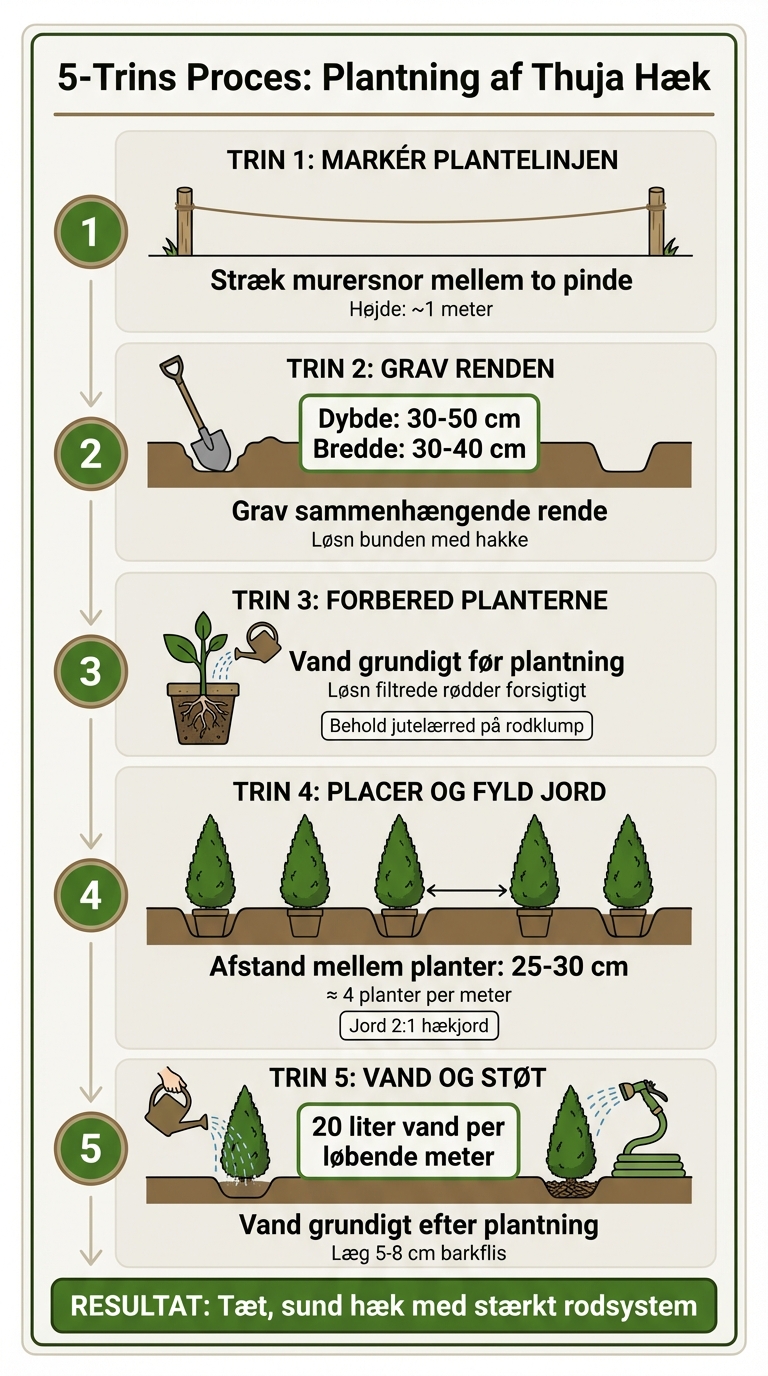 5-Trins Proces: Plantning af Thuja Hæk

1

TRIN 1: MARKÉR PLANTELINJEN

Stræk murersnor mellem to pinde

Højde: ~1 meter

2

TRIN 2: GRAV RENDEN

Dybde: 30-50 cm
Bredde: 30-40 cm

Grav sammenhængende rende

Løsn bunden med hakke

3

TRIN 3: FORBERED PLANTERNE

Vand grundigt før plantning

Løsn filtrede rødder forsigtigt

Behold jutelærred på rodklump

4

TRIN 4: PLACER OG FYLD JORD

Afstand mellem planter: 25-30 cm

≈ 4 planter per meter

Jord 2:1 hækjord

5

TRIN 5: VAND OG STØT

20 liter vand per løbende meter

Vand grundigt efter plantning

Læg 5-8 cm barkflis

RESULTAT: Tæt, sund hæk med stærkt rodsystem