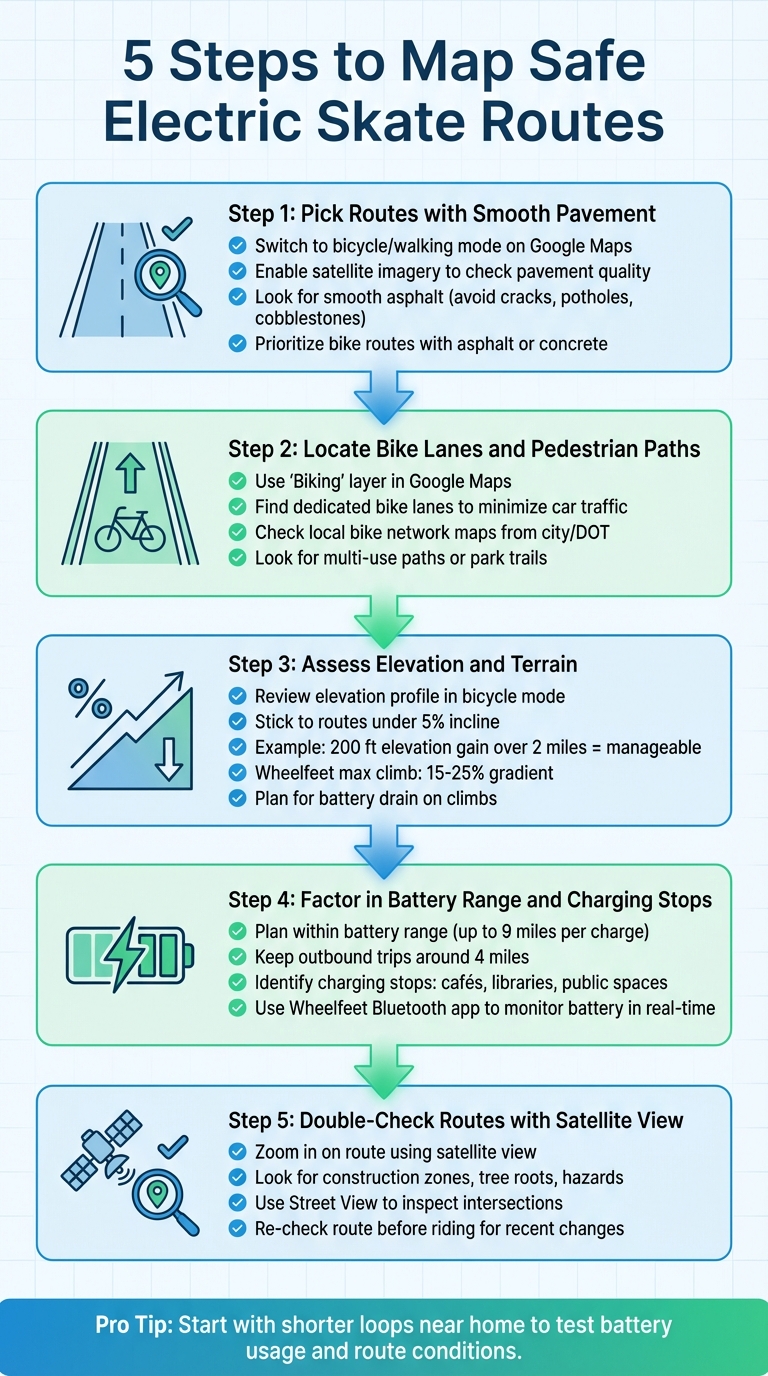 5 Steps to Map Safe Electric Skate Routes

Step 1: Pick Routes with Smooth Pavement
Switch to bicycle/walking mode on Google Maps
Enable satellite imagery to check pavement quality
Look for smooth asphalt (avoid cracks, potholes, cobblestones)
Prioritize bike routes with asphalt or concrete

Step 2: Locate Bike Lanes and Pedestrian Paths
Use 'Biking' layer in Google Maps
Find dedicated bike lanes to minimize car traffic
Check local bike network maps from city/DOT
Look for multi-use paths or park trails

Step 3: Assess Elevation and Terrain
%
Review elevation profile in bicycle mode
Stick to routes under 5% incline
Example: 200 ft elevation gain over 2 miles = manageable
Wheelfeet max climb: 15-25% gradient
Plan for battery drain on climbs

Step 4: Factor in Battery Range and Charging Stops
Plan within battery range (up to 9 miles per charge)
Keep outbound trips around 4 miles
Identify charging stops: cafés, libraries, public spaces
Use Wheelfeet Bluetooth app to monitor battery in real-time

Step 5: Double-Check Routes with Satellite View
Zoom in on route using satellite view
Look for construction zones, tree roots, hazards
Use Street View to inspect intersections
Re-check route before riding for recent changes

Pro Tip: Start with shorter loops near home to test battery usage and route conditions.