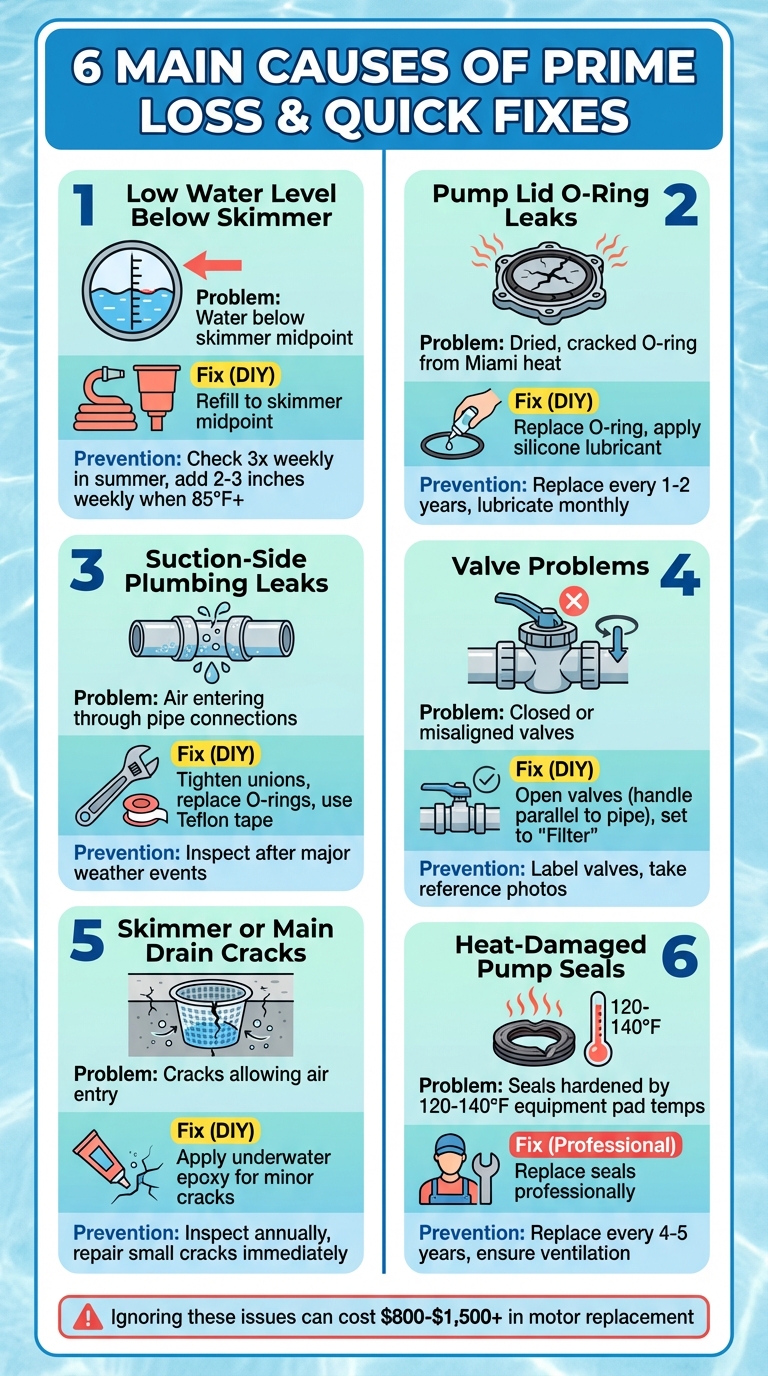 6 MAIN CAUSES OF PRIME LOSS & QUICK FIXES

1 Low Water Level Below Skimmer

Problem: Water below skimmer midpoint

Fix (DIY) Refill to skimmer midpoint

Prevention: Check 3x weekly in summer, add 2-3 inches weekly when 85°F+

3 Suction-Side Plumbing Leaks

Problem: Air entering through pipe connections

Fix (DIY) Tighten unions, replace O-rings, use Teflon tape

Prevention: Inspect after major weather events

5 Skimmer or Main Drain Cracks

Problem: Cracks allowing air entry

Fix (DIY) Apply underwater epoxy for minor cracks

Prevention: Inspect annually, repair small cracks immediately

Pump Lid O-Ring Leaks 2

Problem: Dried, cracked O-ring from Miami heat

Fix (DIY) Replace O-ring, apply silicone lubricant

Prevention: Replace every 1-2 years, lubricate monthly

Valve Problems 4

Problem: Closed or misaligned valves

Fix (DIY) Open valves (handle parallel to pipe), set to "Filter"

Prevention: Label valves, take reference photos

Heat-Damaged Pump Seals 6

120-140°F

Problem: Seals hardened by 120-140°F equipment pad temps

Fix (Professional) Replace seals professionally

Prevention: Replace every 4-5 years, ensure ventilation

Ignoring these issues can cost $800-$1,500+ in motor replacement