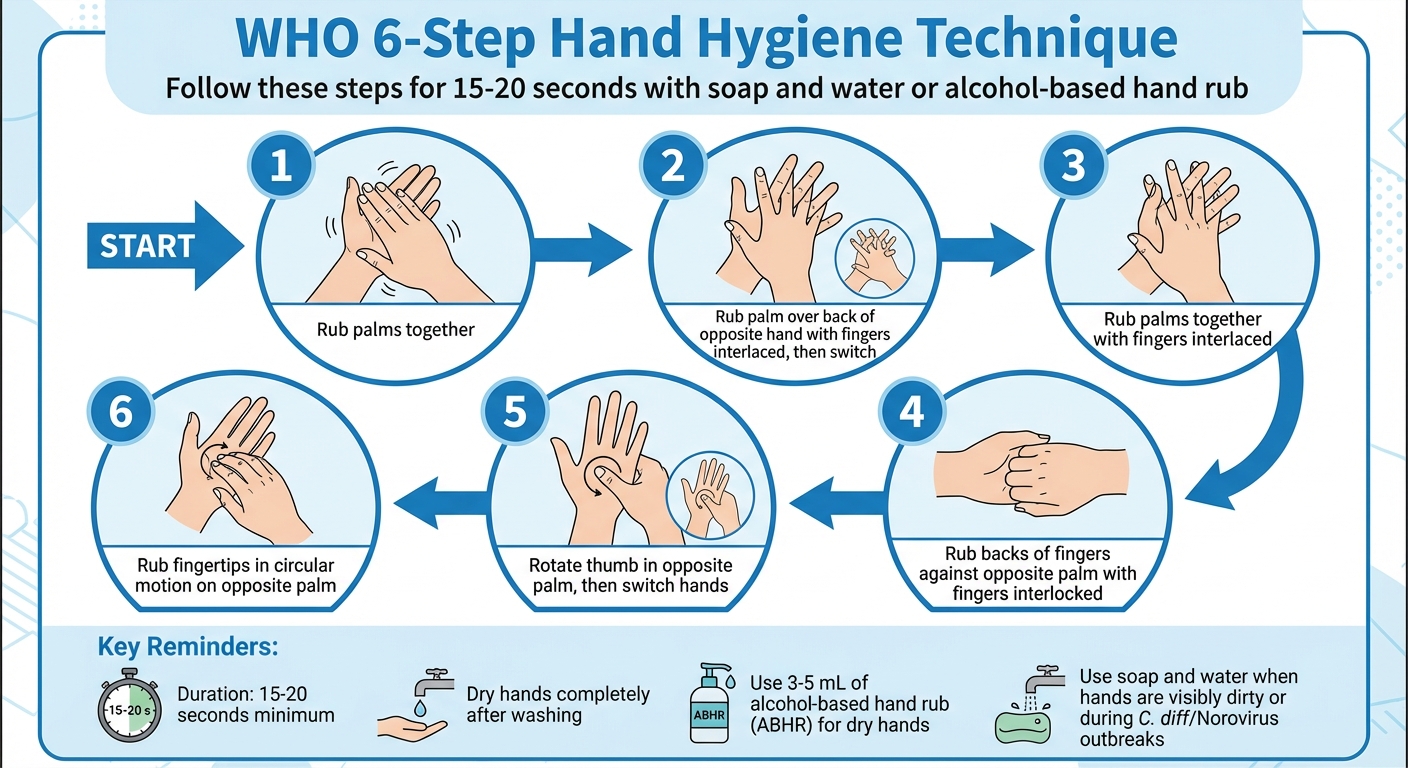 WHO 6-Step Hand Hygiene Technique

Follow these steps for 15-20 seconds with soap and water or alcohol-based hand rub

START

1
Rub palms together

2
Rub palm over back of opposite hand with fingers interlaced, then switch

3
Rub palms together with fingers interlaced

4
Rub backs of fingers against opposite palm with fingers interlocked

5
Rotate thumb in opposite palm, then switch hands

6
Rub fingertips in circular motion on opposite palm

Key Reminders:

15-20 s
Duration: 15-20 seconds minimum

Dry hands completely after washing

ABHR
Use 3-5 mL of alcohol-based hand rub (ABHR) for dry hands

Use soap and water when hands are visibly dirty or during C. diff/Norovirus outbreaks