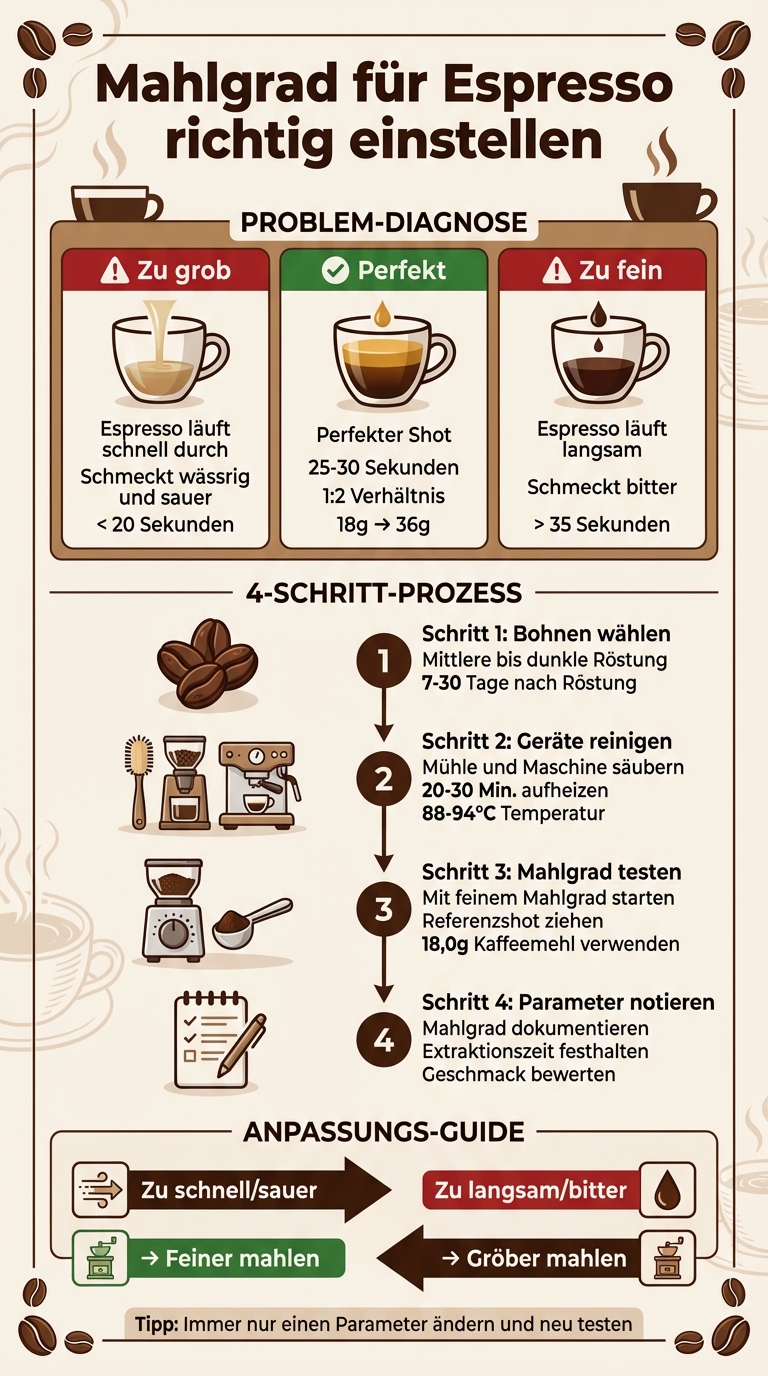 Mahlgrad für Espresso richtig einstellen

PROBLEM-DIAGNOSE

Zu grob
Espresso läuft schnell durch
Schmeckt wässrig und sauer
< 20 Sekunden

Perfekt
Perfekter Shot
25-30 Sekunden
1:2 Verhältnis
18g → 36g

Zu fein
Espresso läuft langsam
Schmeckt bitter
> 35 Sekunden

4-SCHRITT-PROZESS

1
Schritt 1: Bohnen wählen
Mittlere bis dunkle Röstung
7-30 Tage nach Röstung

2
Schritt 2: Geräte reinigen
Mühle und Maschine säubern
20-30 Min. aufheizen
88-94°C Temperatur

3
Schritt 3: Mahlgrad testen
Mit feinem Mahlgrad starten
Referenzshot ziehen
18,0g Kaffeemehl verwenden

4
Schritt 4: Parameter notieren
Mahlgrad dokumentieren
Extraktionszeit festhalten
Geschmack bewerten

ANPASSUNGS-GUIDE

Zu schnell/sauer
Zu langsam/bitter
→ Feiner mahlen
→ Gröber mahlen

Tipp: Immer nur einen Parameter ändern und neu testen