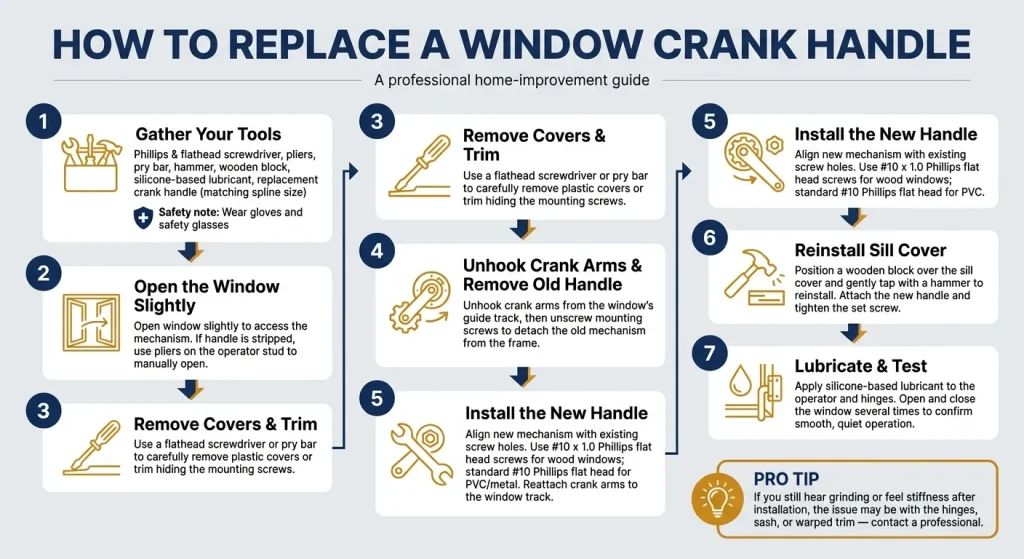 HOW TO REPLACE A WINDOW CRANK HANDLE

A professional home-improvement guide

1
Gather Your Tools
Phillips & flathead screwdriver, pliers, pry bar, hammer, wooden block, silicone-based lubricant, replacement crank handle (matching spline size)
Safety note: Wear gloves and safety glasses

2
Open the Window Slightly
Open window slightly to access the mechanism. If handle is stripped, use pliers on the operator stud to manually open.

3
Remove Covers & Trim
Use a flathead screwdriver or pry bar to carefully remove plastic covers or trim hiding the mounting screws.

3
Remove Covers & Trim
Use a flathead screwdriver or pry bar to carefully remove plastic covers or trim hiding the mounting screws.

4
Unhook Crank Arms & Remove Old Handle
Unhook crank arms from the window's guide track, then unscrew mounting screws to detach the old mechanism from the frame.

5
Install the New Handle
Align new mechanism with existing screw holes. Use #10 x 1.0 Phillips flat head screws for wood windows; standard #10 Phillips flat head for PVC/metal. Reattach crank arms to the window track.

5
Install the New Handle
Align new mechanism with existing screw holes. Use #10 x 1.0 Phillips flat head screws for wood windows; standard #10 Phillips flat head for PVC.

6
Reinstall Sill Cover
Position a wooden block over the sill cover and gently tap with a hammer to reinstall. Attach the new handle and tighten the set screw.

7
Lubricate & Test
Apply silicone-based lubricant to the operator and hinges. Open and close the window several times to confirm smooth, quiet operation.

PRO TIP
If you still hear grinding or feel stiffness after installation, the issue may be with the hinges, sash, or warped trim — contact a professional.