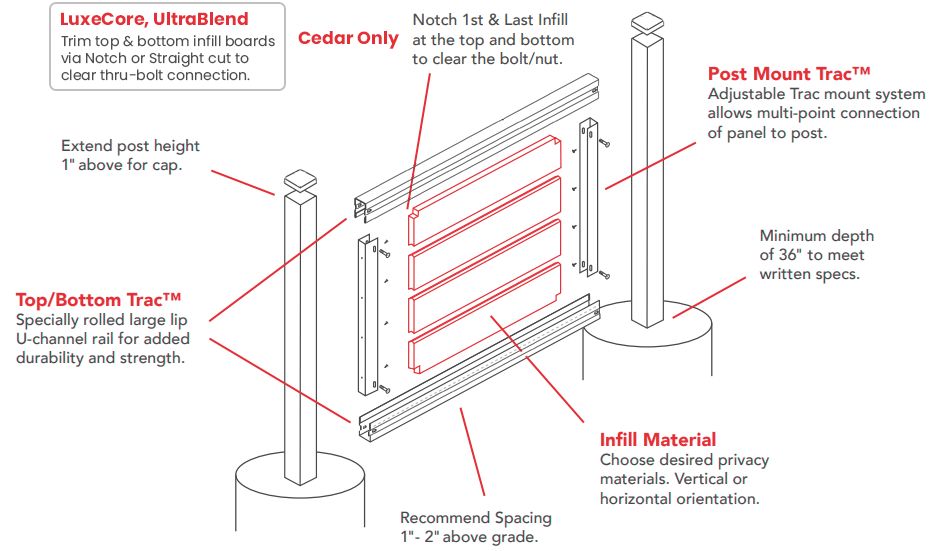 LuxeCore, UltraBlend
Trim top & bottom infill boards via Notch or Straight cut to clear thru-bolt connection.

Cedar Only

Notch 1st & Last Infill at the top and bottom to clear the bolt/nut.

Post Mount Trac™
Adjustable Trac mount system allows multi-point connection of panel to post.

Extend post height 1" above for cap.

Minimum depth of 36" to meet written specs.

Top/Bottom Trac™
Specially rolled large lip U-channel rail for added durability and strength.

Infill Material
Choose desired privacy materials. Vertical or horizontal orientation.

Recommend Spacing 1"- 2" above grade.