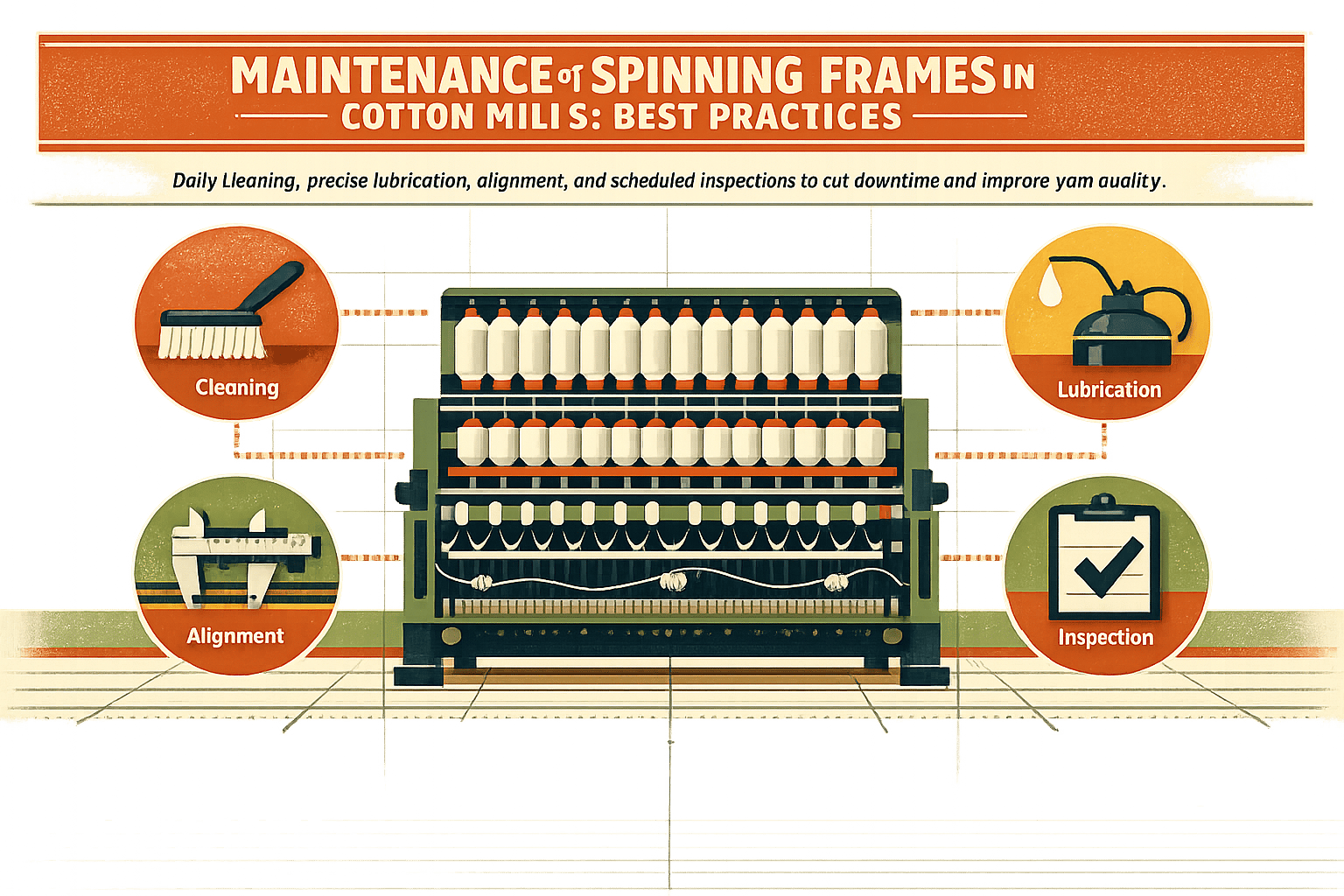 MAINTENANCE of SPINNING FRAMES IN
COTTON MILI S: BEST PRACTICES

Daily Lleaning, precise lubrication, alignment, and scheduled inspections to cut downtime and improre yam auality.

Cleaning

Lubrication

Alignment

Inspection