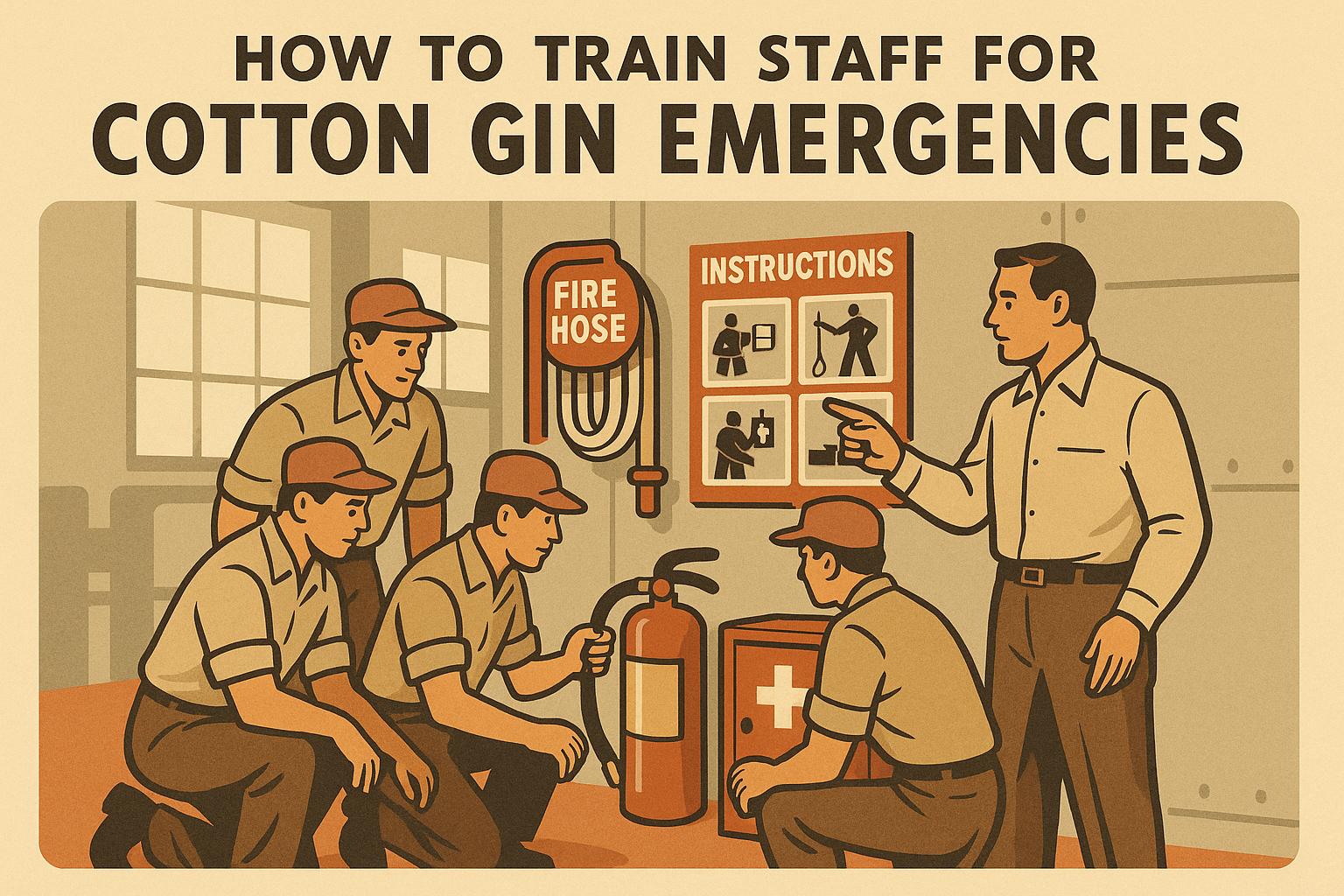 HOW TO TRAIN STAFF FOR
COTTON GIN EMERGENCIES

FIRE HOSE

INSTRUCTIONS